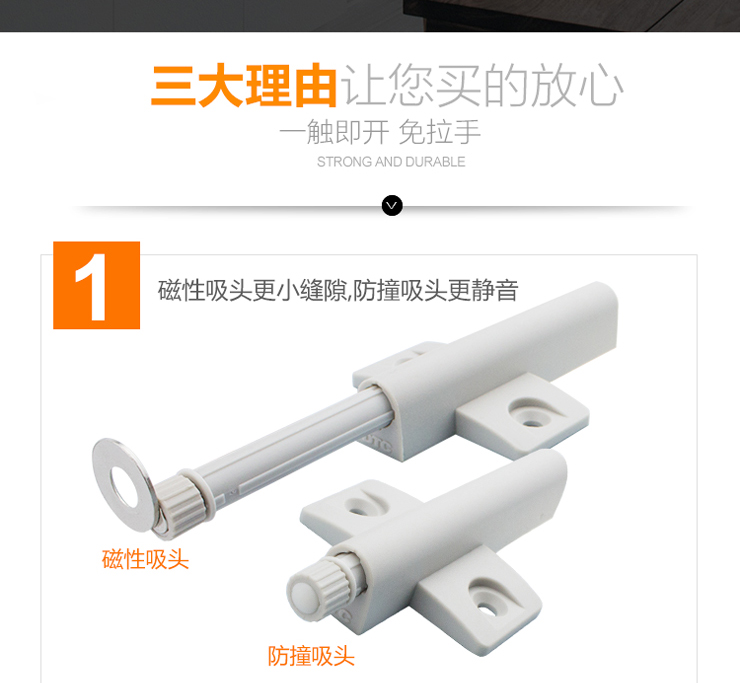 三大理由让您买的放心

一触即开 免拉手

STRONG AND DURABLE

1

磁性吸头更小缝隙,防撞吸头更静音

磁性吸头

防撞吸头