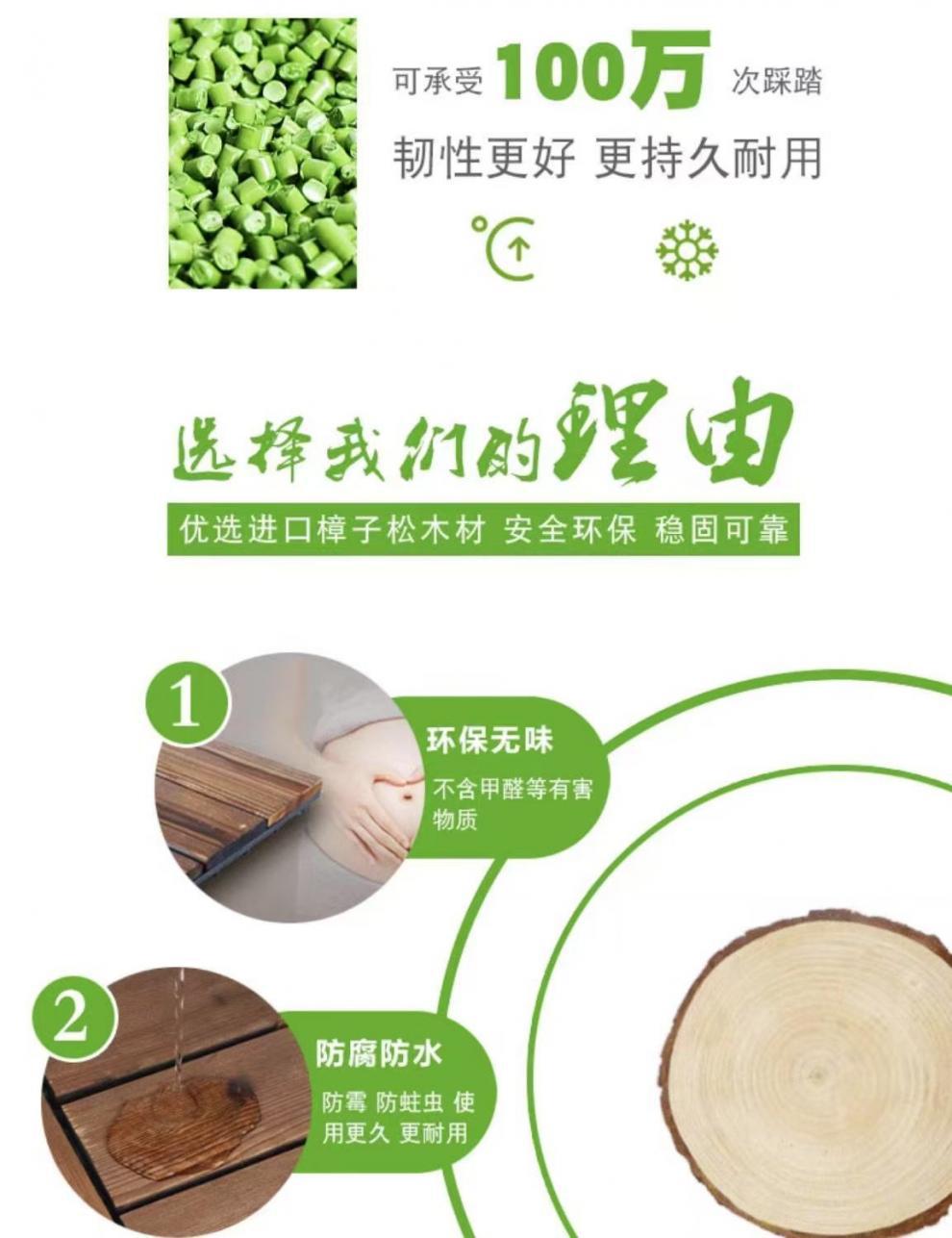 可承受 100万 次踩踏

韧性更好 更持久耐用

°C

选择我们的理由

优选进口樟子松木材 安全环保 稳固可靠

1

环保无味

不含甲醛等有害物质

2

防腐防水

防霉 防蛀虫 使用更久 更耐用