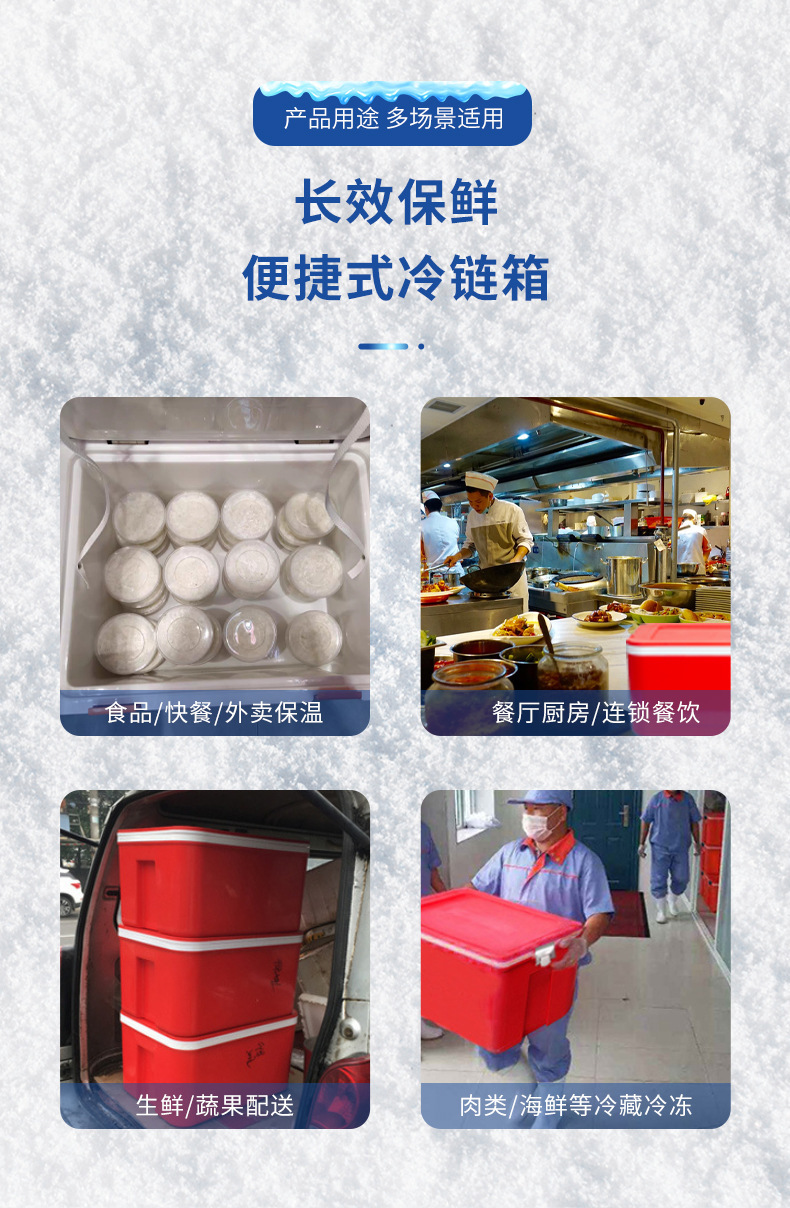 产品用途 多场景适用

长效保鲜
便捷式冷链箱

食品/快餐/外卖保温

餐厅厨房/连锁餐饮

生鲜/蔬果配送

肉类/海鲜等冷藏冷冻