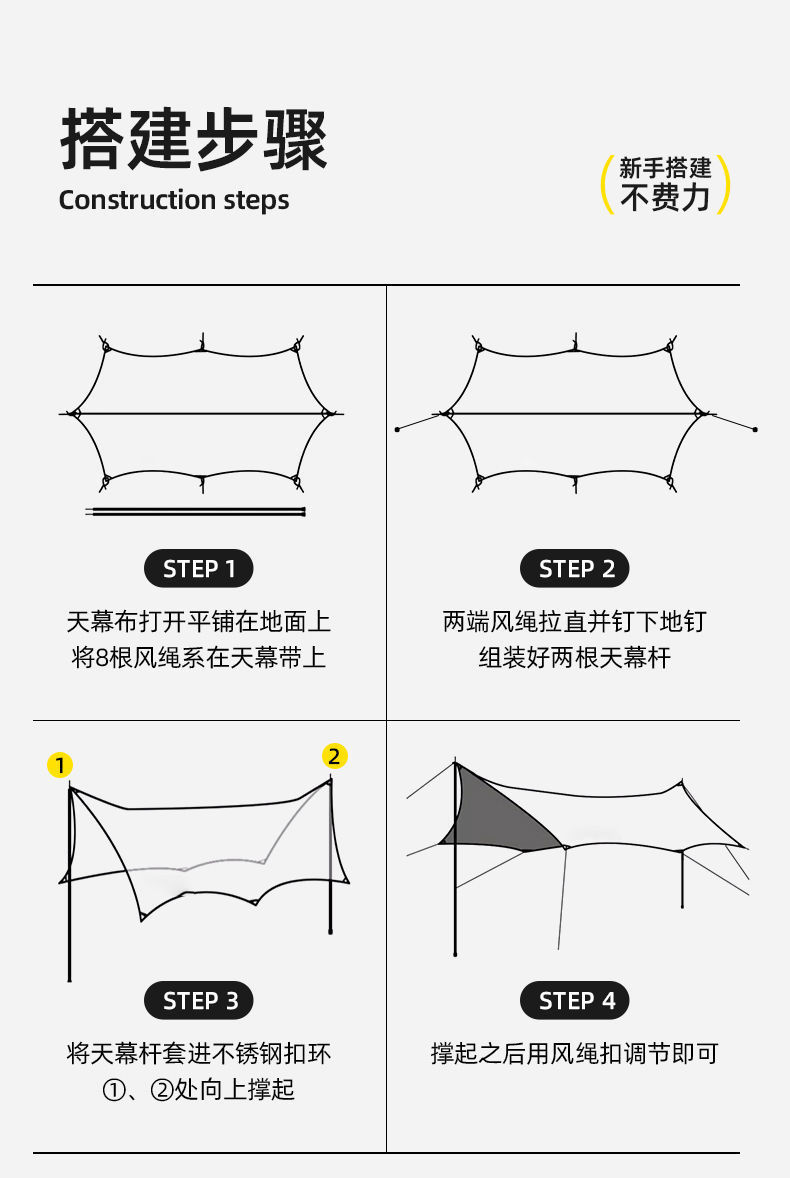 搭建步骤
Construction steps

新手搭建
不费力

STEP 1
天幕布打开平铺在地面上
将8根风绳系在天幕带上

STEP 2
两端风绳拉直并钉下地钉
组装好两根天幕杆

1
2

STEP 3
将天幕杆套进不锈钢扣环
①、②处向上撑起

STEP 4
撑起之后用风绳扣调节即可