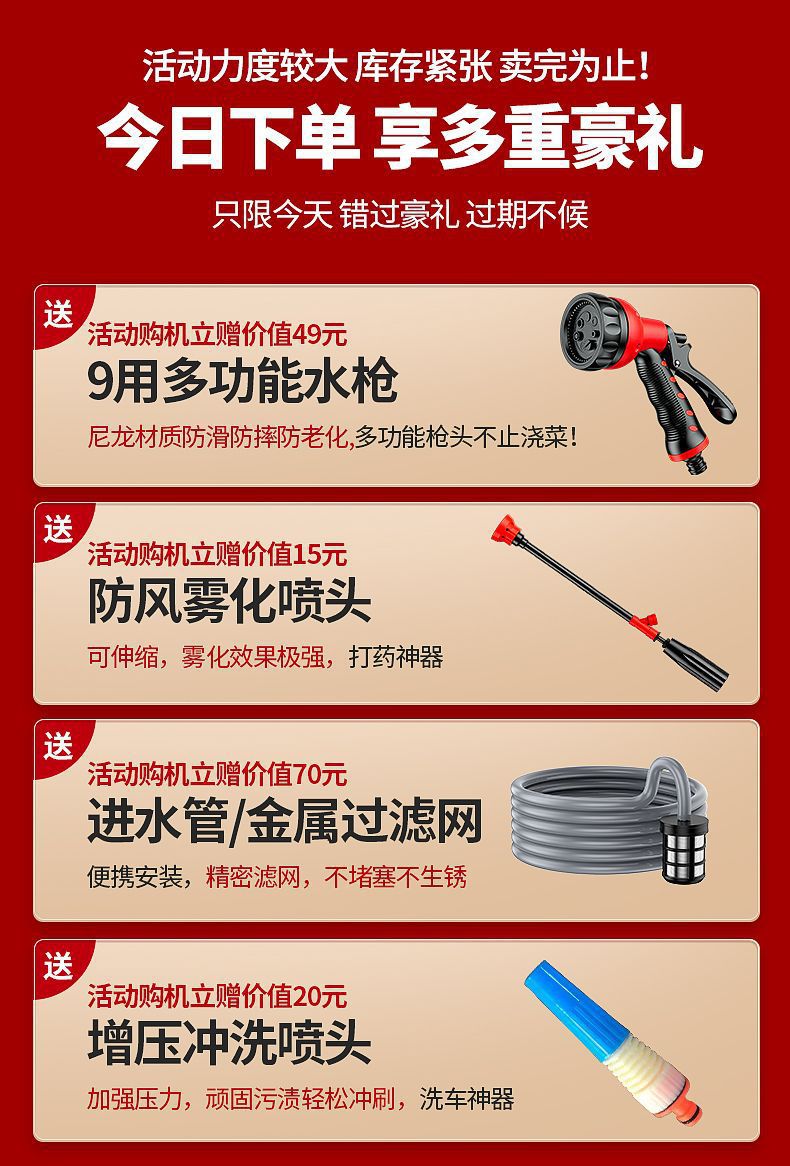 活动力度较大 库存紧张 卖完为止！

今日下单 享多重豪礼

只限今天 错过豪礼 过期不候

送

活动购机立赠价值49元

9用多功能水枪

尼龙材质防滑防摔防老化,多功能枪头不止浇菜！

送

活动购机立赠价值15元

防风雾化喷头

可伸缩，雾化效果极强，打药神器

送

活动购机立赠价值70元

进水管/金属过滤网

便携安装，精密滤网，不堵塞不生锈

送

活动购机立赠价值20元

增压冲洗喷头

加强压力，顽固污渍轻松冲刷，洗车神器