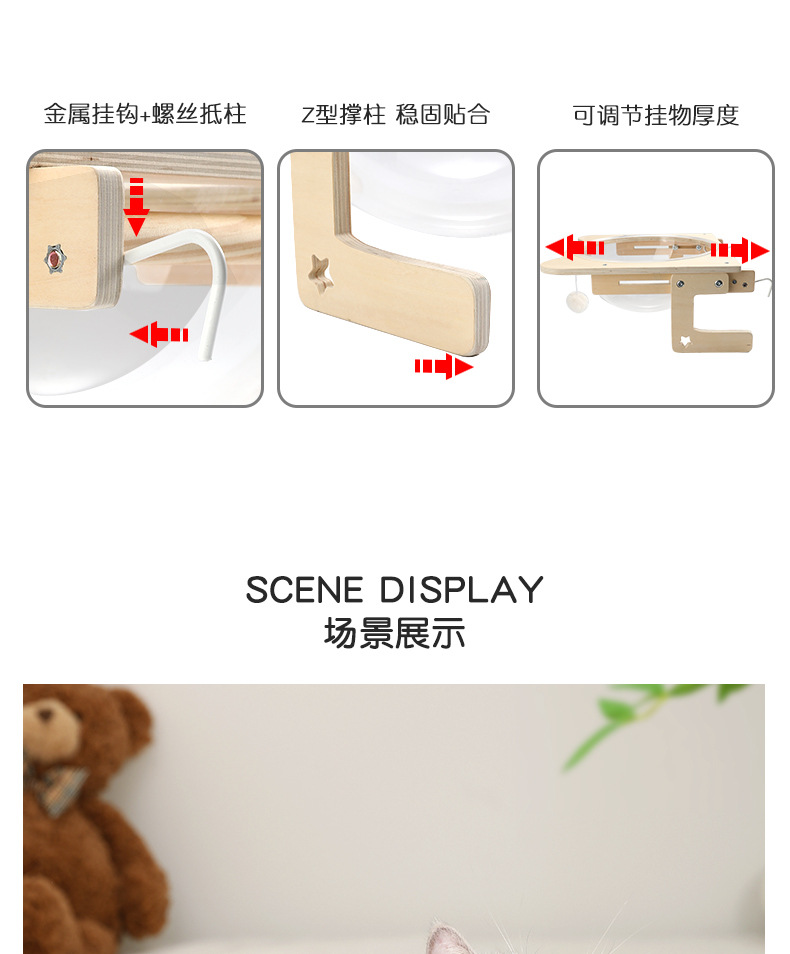 金属挂钩+螺丝抵柱

Z型撑柱 稳固贴合

可调节挂物厚度

SCENE DISPLAY
场景展示