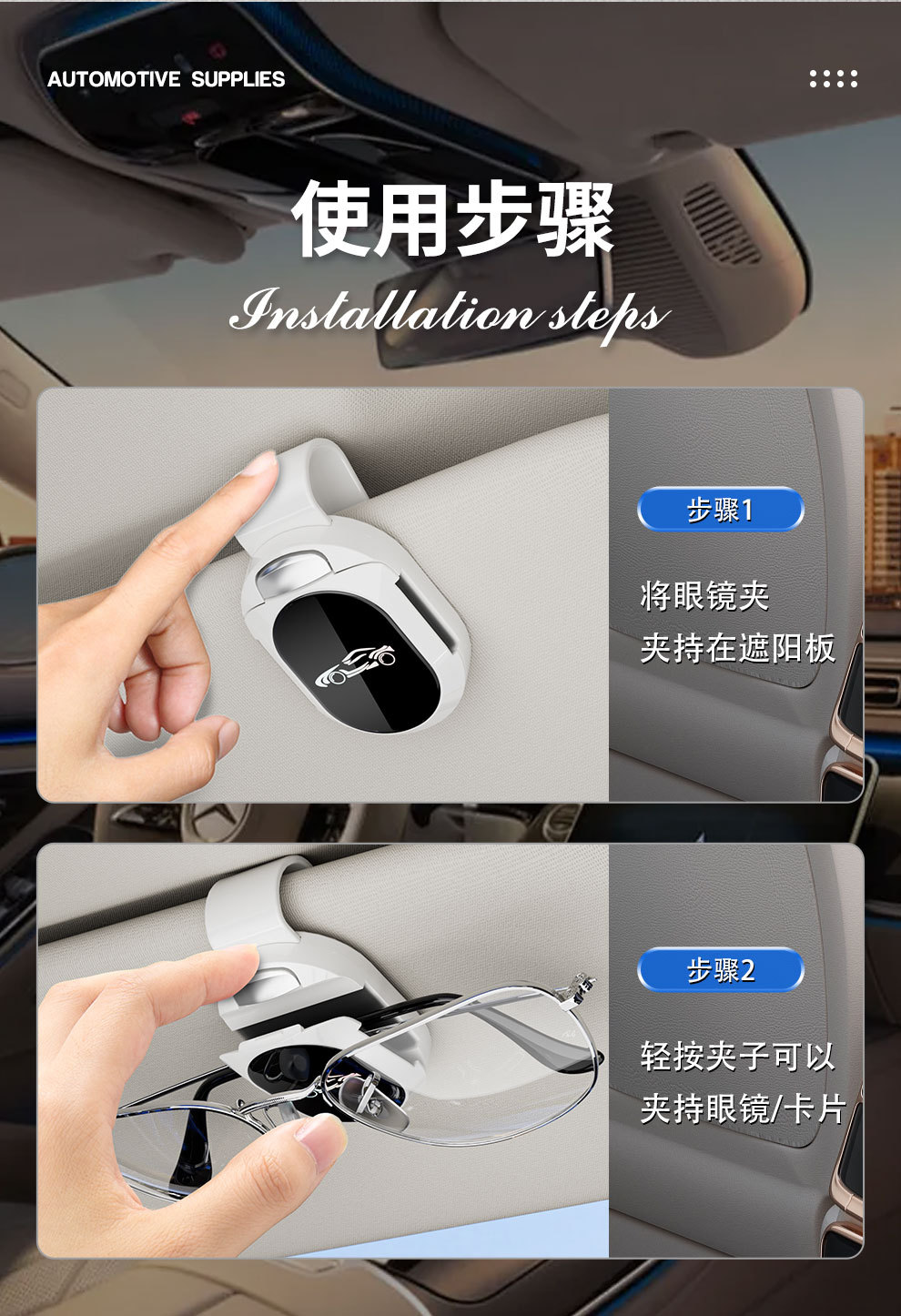 AUTOMOTIVE SUPPLIES

使用步骤

Installation steps

步骤1

将眼镜夹
夹持在遮阳板

步骤2

轻按夹子可以
夹持眼镜/卡片