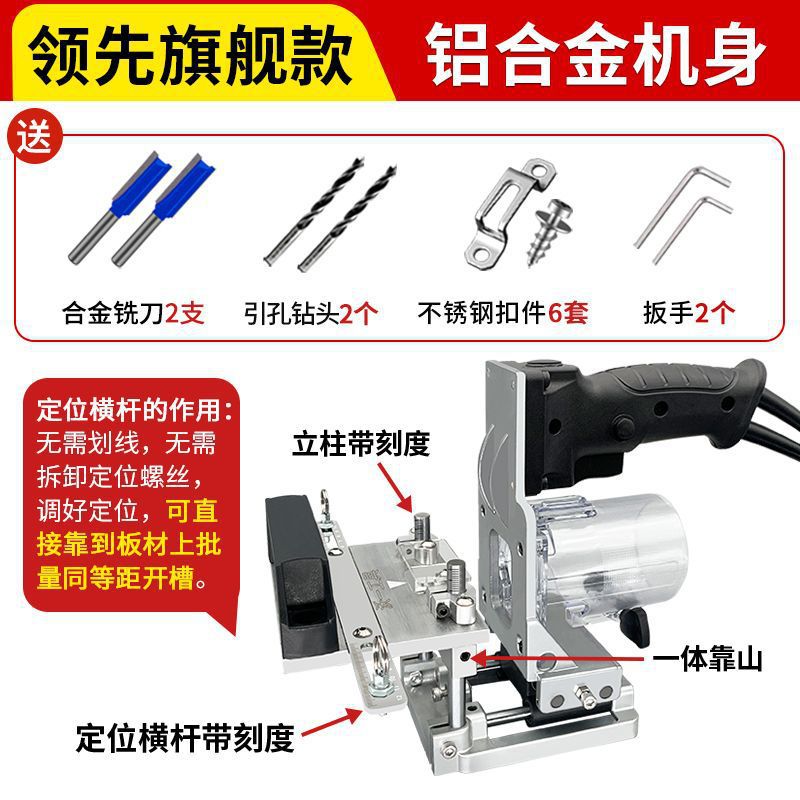 领先旗舰款

铝合金机身

送

合金铣刀2支

引孔钻头2个

不锈钢扣件6套

扳手2个

定位横杆的作用：无需划线，无需拆卸定位螺丝，调好定位，可直接靠到板材上批量同等距开槽。

立柱带刻度

一体靠山

定位横杆带刻度