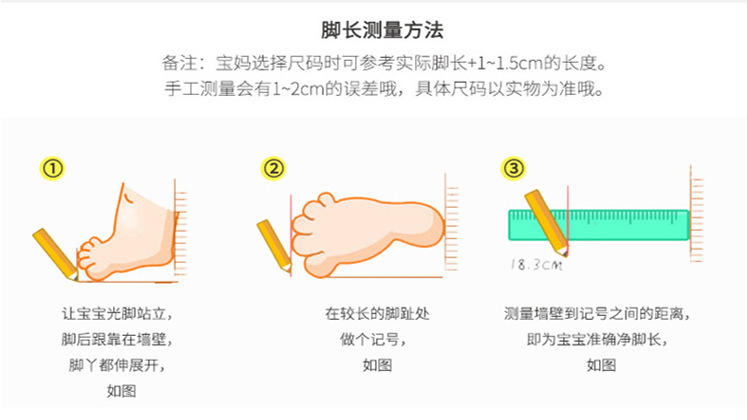 脚长测量方法

备注：宝妈选择尺码时可参考实际脚长+1~1.5cm的长度。
手工测量会有1~2cm的误差哦，具体尺码以实物为准哦。

①

让宝宝光脚站立，
脚后跟靠在墙壁，
脚丫都伸展开，
如图

②

在较长的脚趾处
做个记号，
如图

③

18.3cm

测量墙壁到记号之间的距离，
即为宝宝准确净脚长，
如图