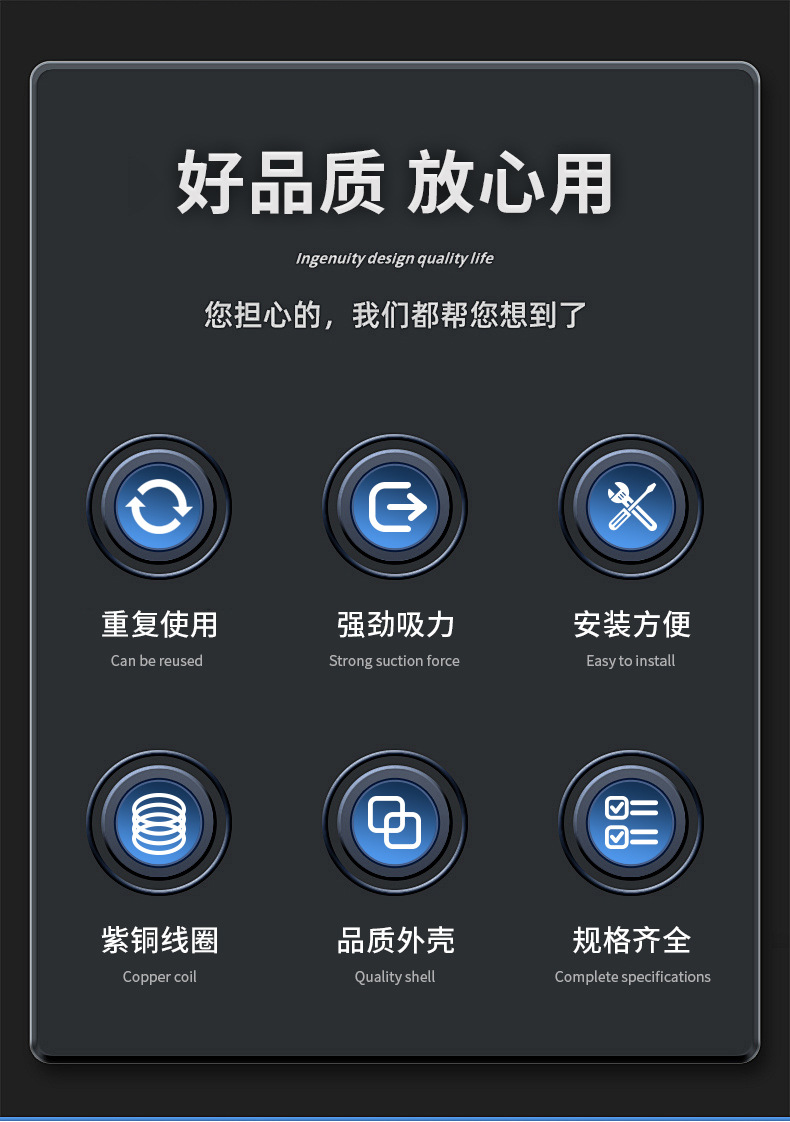 好品质 放心用

Ingenuity design quality life

您担心的，我们都帮您想到了

重复使用
Can be reused

强劲吸力
Strong suction force

安装方便
Easy to install

紫铜线圈
Copper coil

品质外壳
Quality shell

规格齐全
Complete specifications