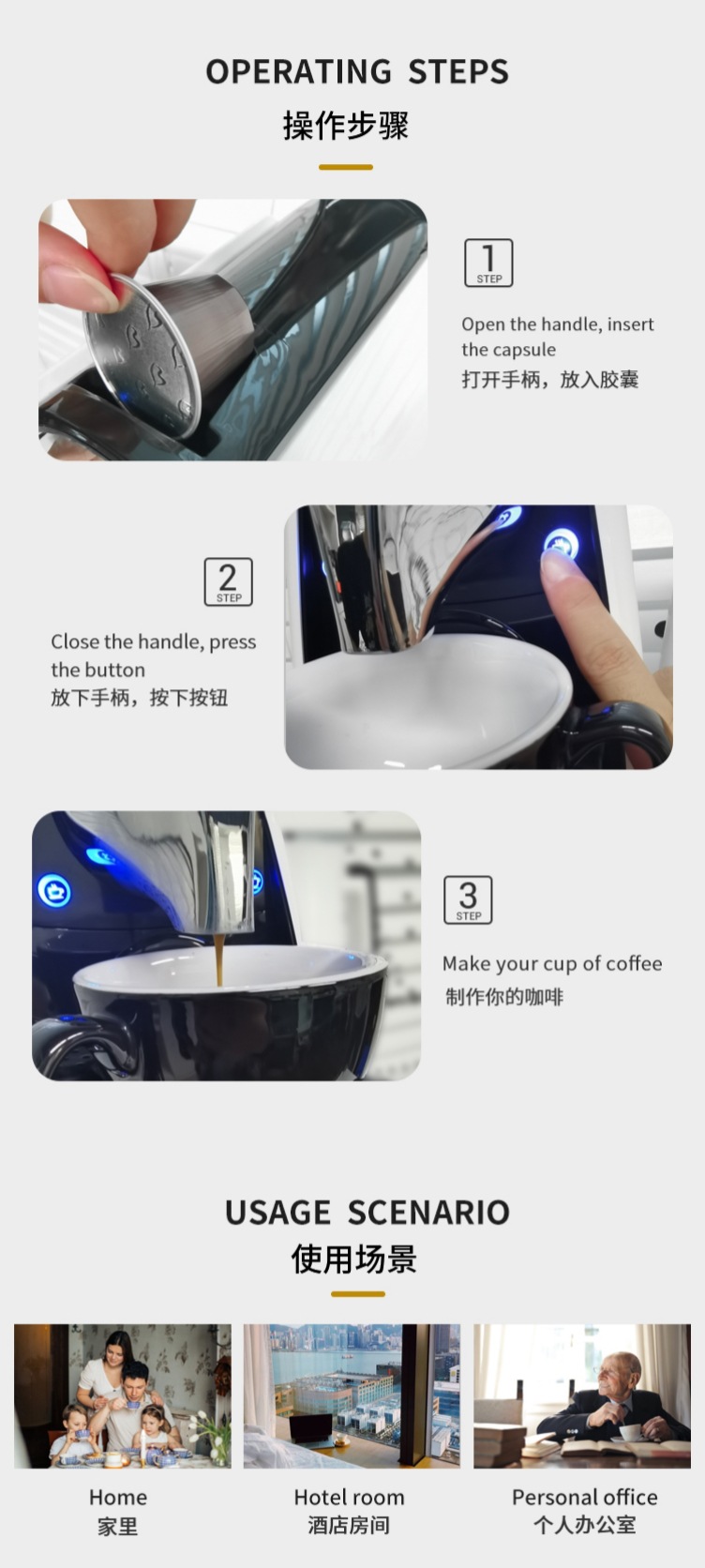 OPERATING STEPS
操作步骤

1
STEP

Open the handle, insert the capsule
打开手柄，放入胶囊

2
STEP

Close the handle, press the button
放下手柄，按下按钮

3
STEP

Make your cup of coffee
制作你的咖啡

USAGE SCENARIO
使用场景

Home
家里

Hotel room
酒店房间

Personal office
个人办公室