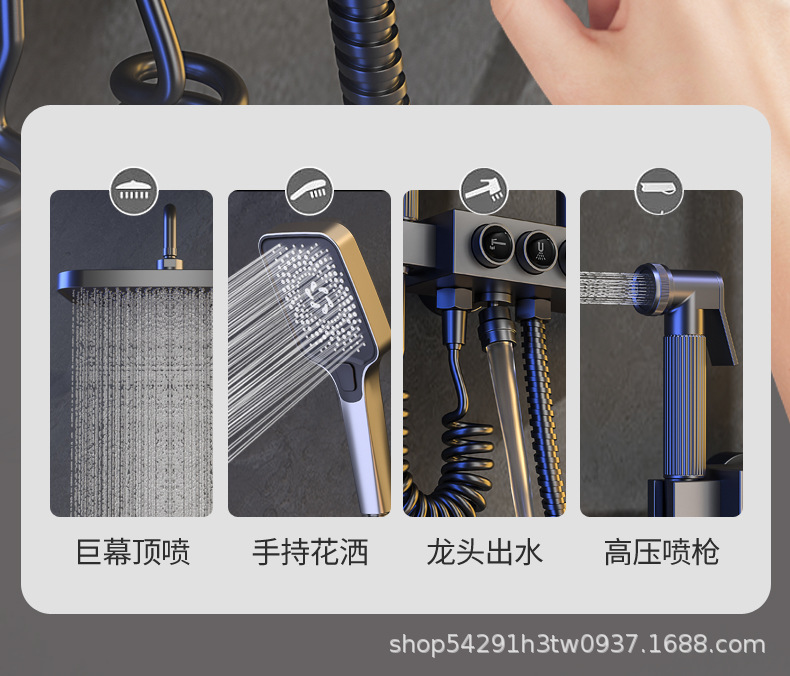 巨幕顶喷

手持花洒

龙头出水

高压喷枪

shop54291h3tw0937.1688.com