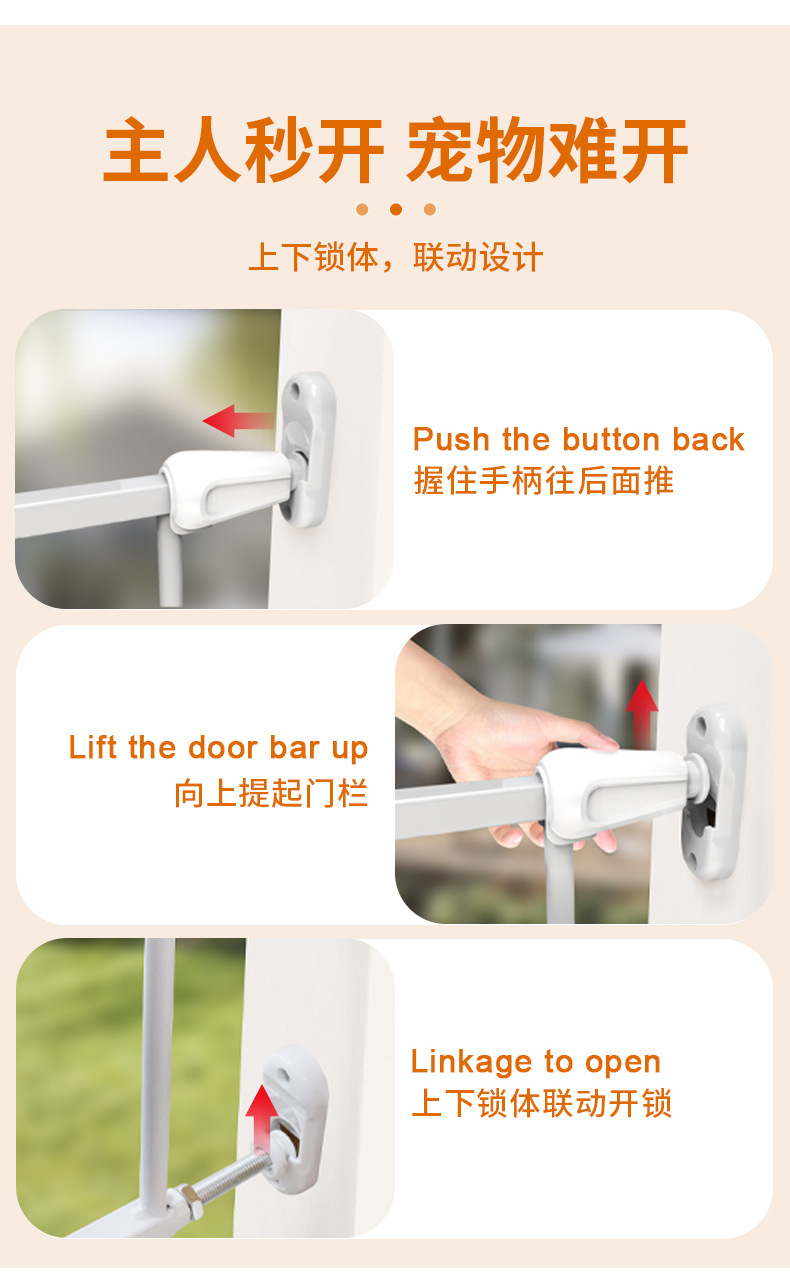 主人秒开 宠物难开

上下锁体，联动设计

Push the button back
握住手柄往后面推

Lift the door bar up
向上提起门栏

Linkage to open
上下锁体联动开锁