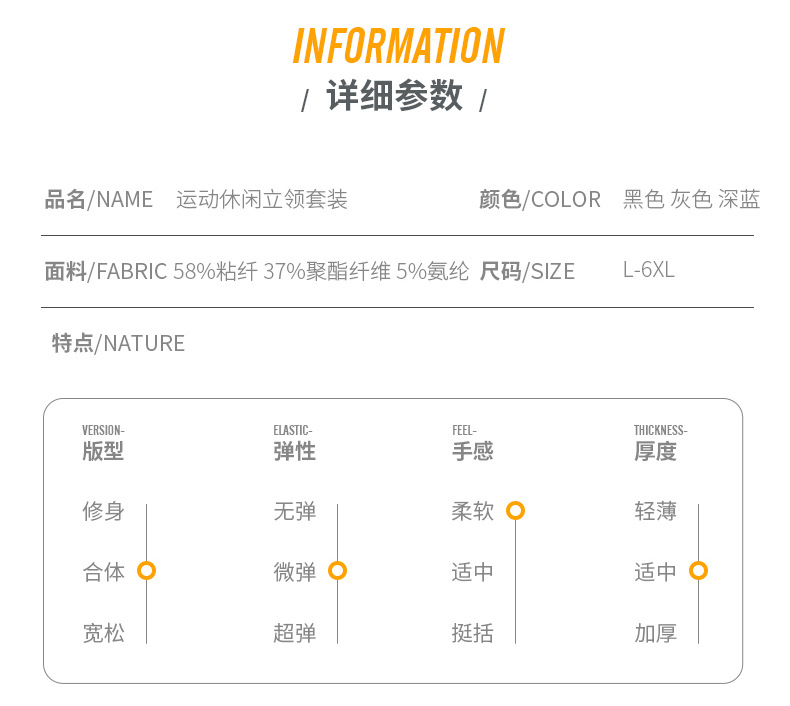 INFORMATION

/ 详细参数 /

品名/NAME 运动休闲立领套装

颜色/COLOR 黑色 灰色 深蓝

面料/FABRIC 58%粘纤 37%聚酯纤维 5%氨纶

尺码/SIZE L-6XL

特点/NATURE

VERSION-
版型

修身
合体
宽松

ELASTIC-
弹性

无弹
微弹
超弹

FEEL-
手感

柔软
适中
挺括

THICKNESS-
厚度

轻薄
适中
加厚