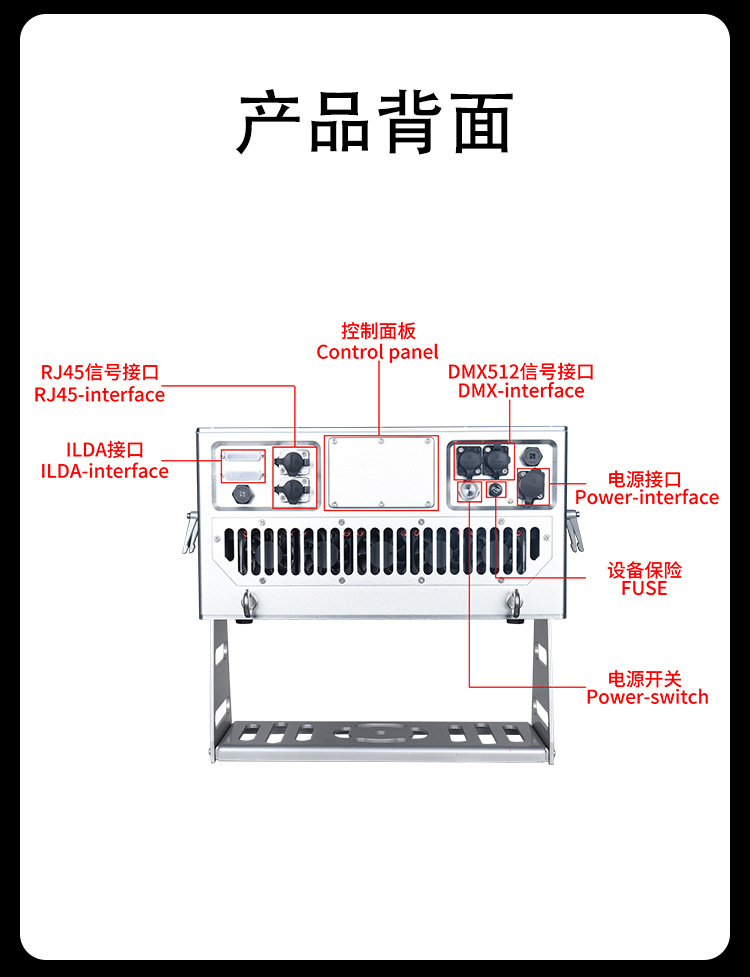 产品背面

控制面板
Control panel

RJ45信号接口
RJ45-interface

DMX512信号接口
DMX-interface

ILDA接口
ILDA-interface

电源接口
Power-interface

设备保险
FUSE

电源开关
Power-switch