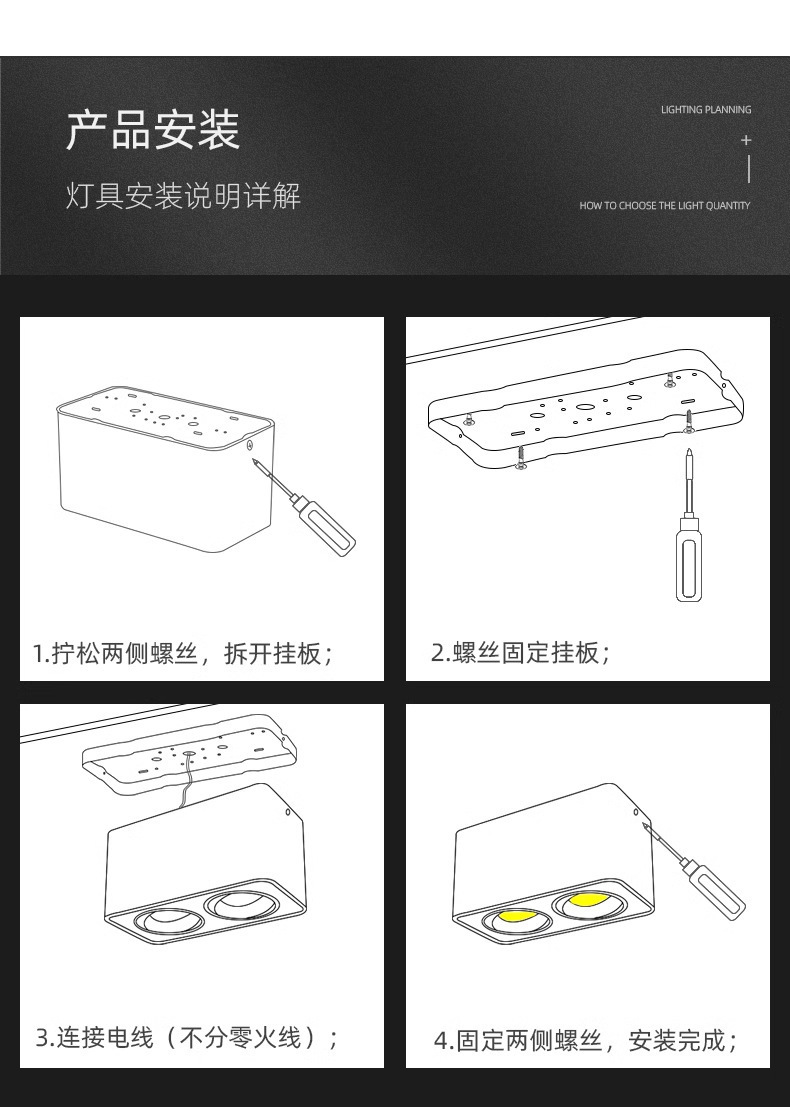 产品安装

灯具安装说明详解

LIGHTING PLANNING

+

HOW TO CHOOSE THE LIGHT QUANTITY

1.拧松两侧螺丝，拆开挂板；

2.螺丝固定挂板；

3.连接电线（不分零火线）；

4.固定两侧螺丝，安装完成；