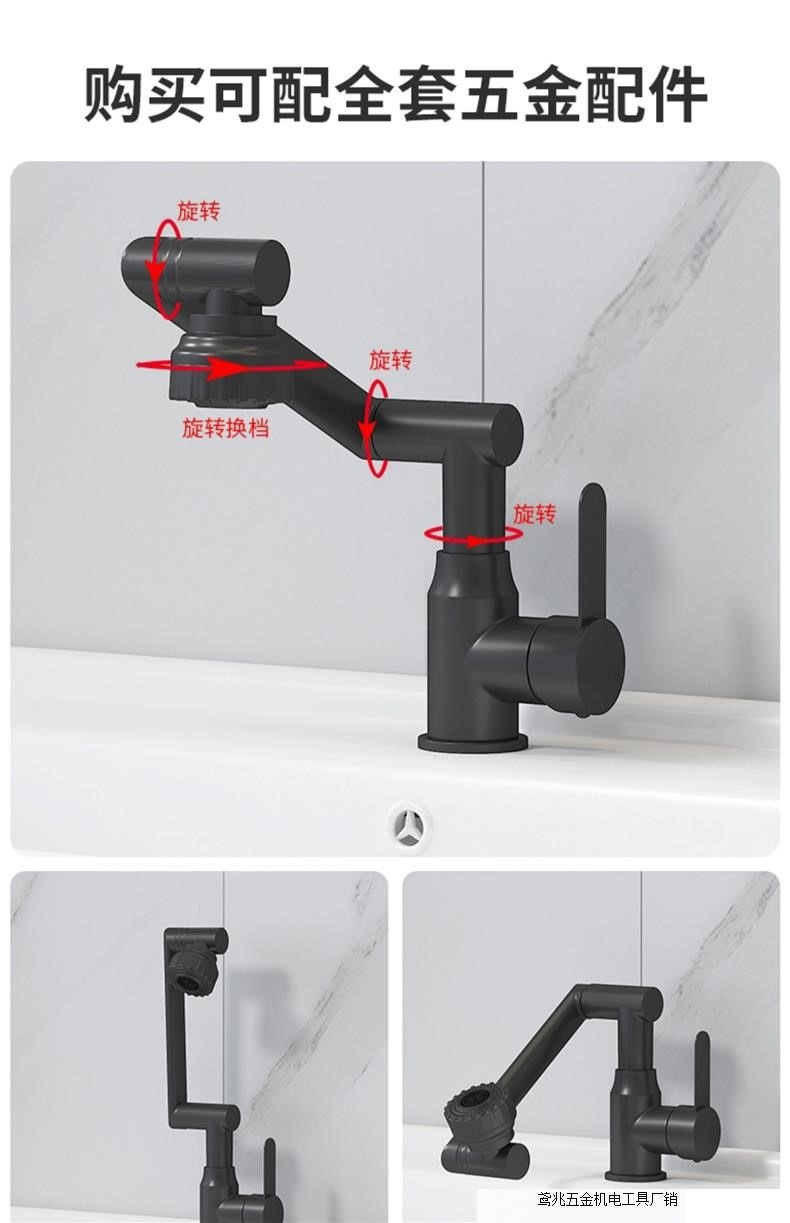 购买可配全套五金配件

旋转

旋转

旋转换档

旋转

鸢兆五金机电工具厂销