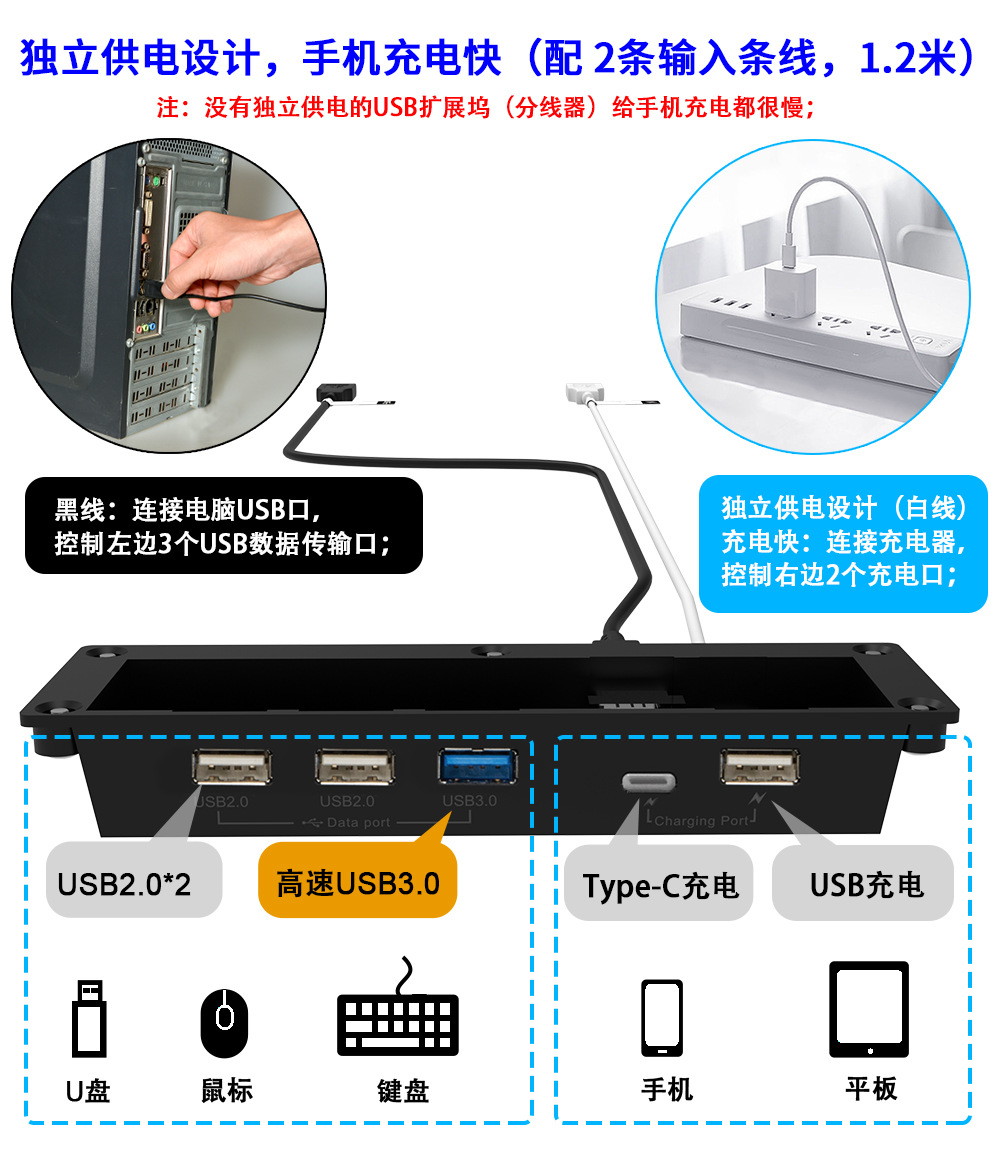 独立供电设计，手机充电快（配 2条输入条线，1.2米）

注：没有独立供电的USB扩展坞（分线器）给手机充电都很慢；

黑线：连接电脑USB口，
控制左边3个USB数据传输口；

独立供电设计（白线）
充电快：连接充电器，
控制右边2个充电口；

USB2.0
USB2.0
USB3.0
Data port
Charging Port

USB2.0*2
高速USB3.0
Type-C充电
USB充电

U盘
鼠标
键盘
手机
平板