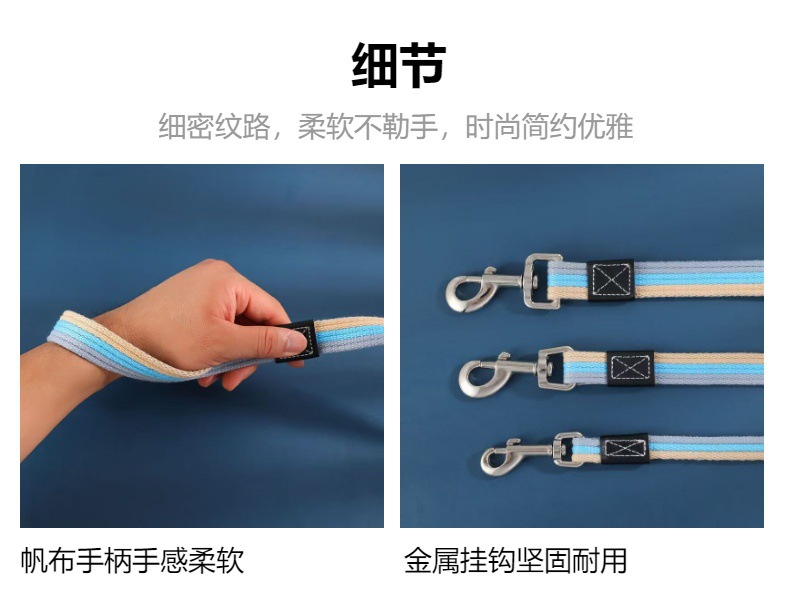 细节

细密纹路，柔软不勒手，时尚简约优雅

帆布手柄手感柔软

金属挂钩坚固耐用