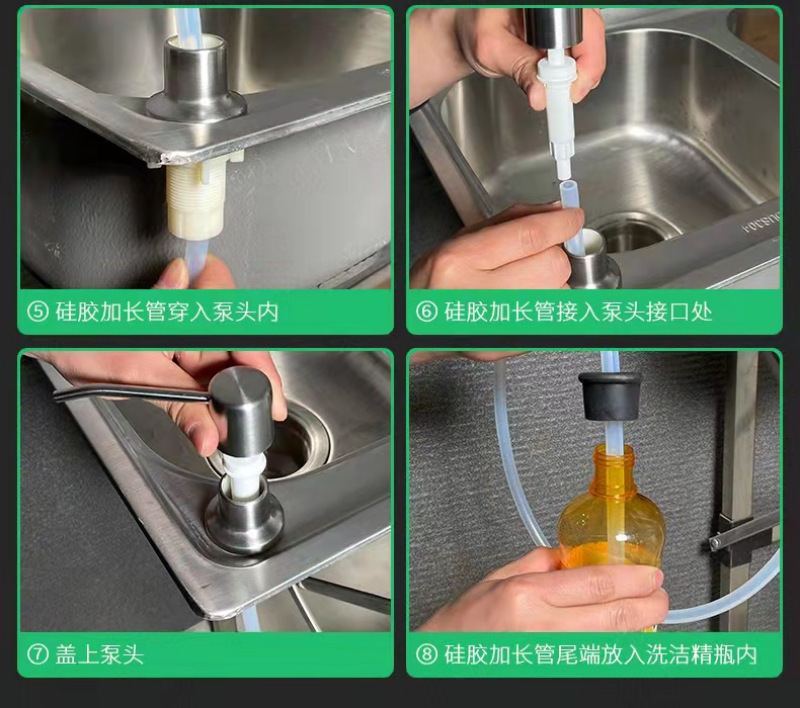 ⑤ 硅胶加长管穿入泵头内

⑥ 硅胶加长管接入泵头接口处

⑦ 盖上泵头

⑧ 硅胶加长管尾端放入洗洁精瓶内