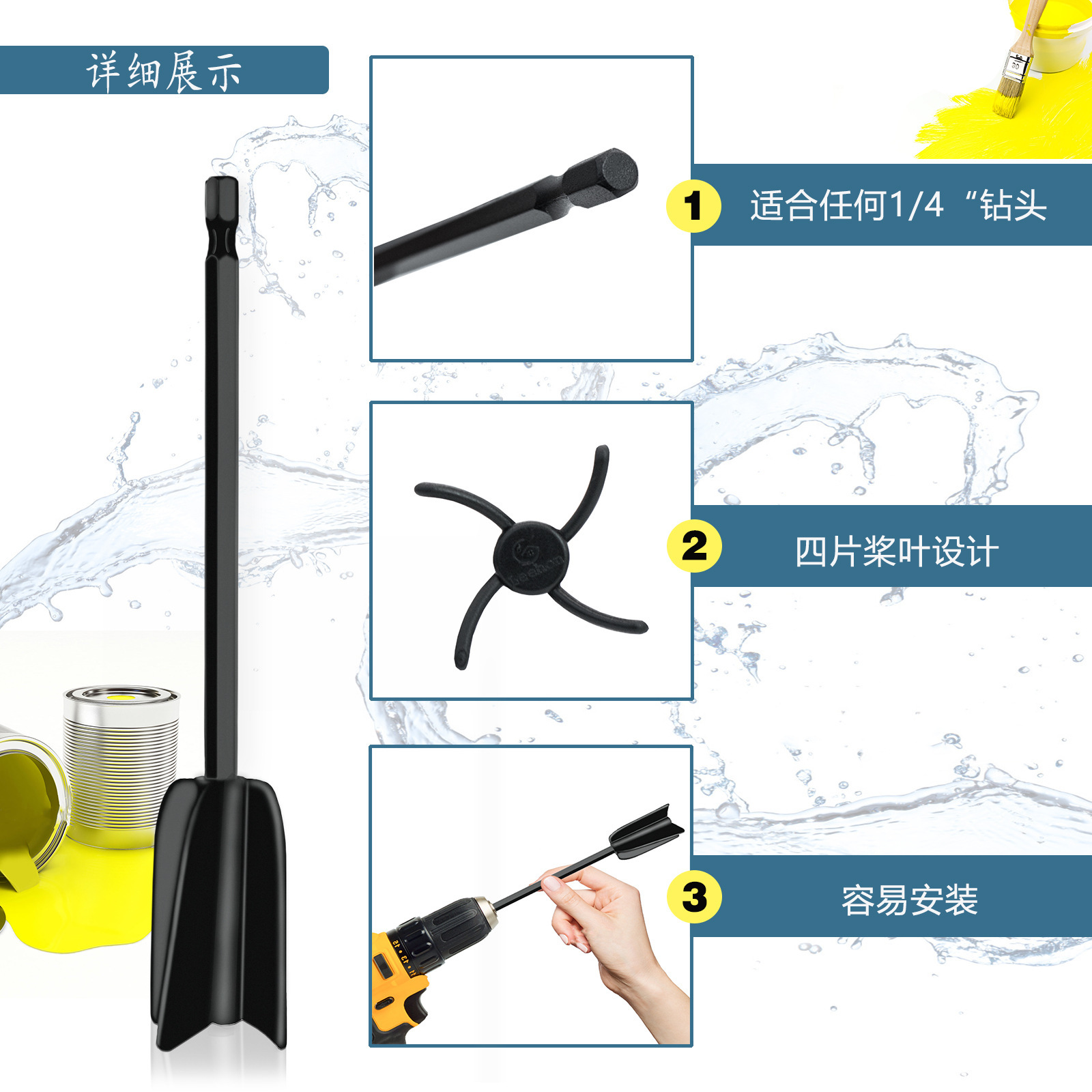 详细展示

1 适合任何1/4 “钻头

2 四片桨叶设计

3 容易安装