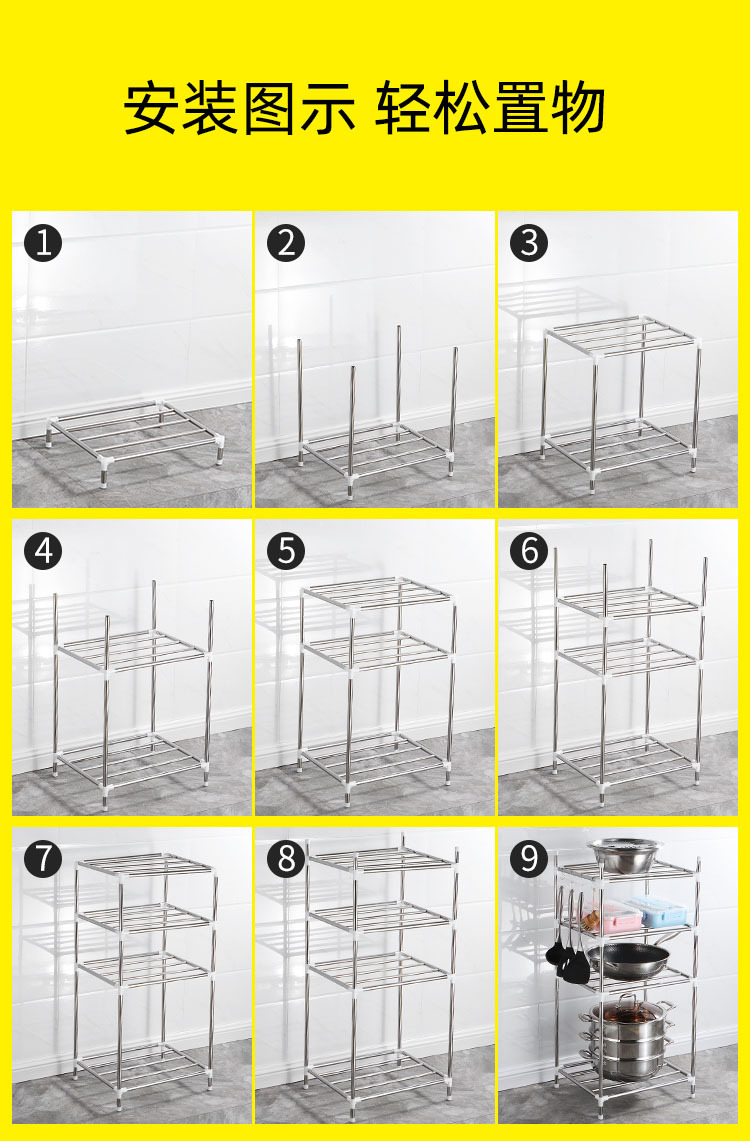 安装图示 轻松置物

1

2

3

4

5

6

7

8

9