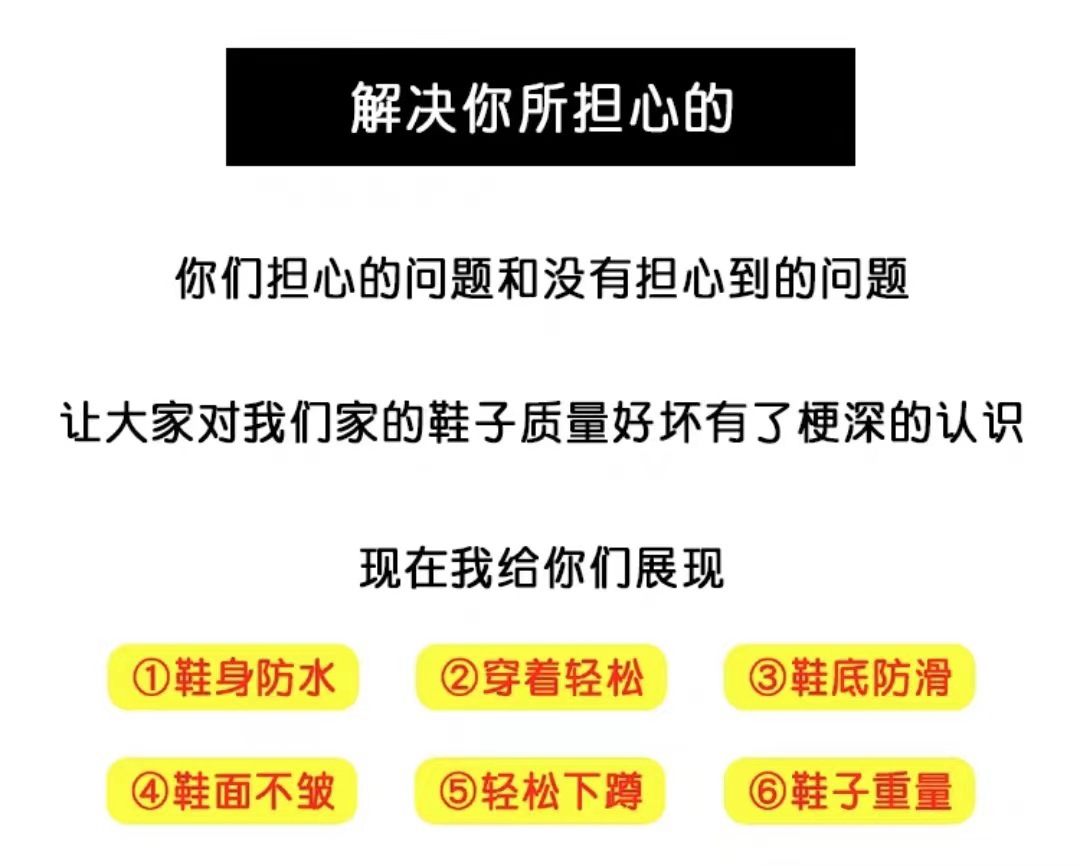 解决你所担心的

你们担心的问题和没有担心到的问题

让大家对我们家的鞋子质量好坏有了梗深的认识

现在我给你们展现

①鞋身防水 ②穿着轻松 ③鞋底防滑

④鞋面不皱 ⑤轻松下蹲 ⑥鞋子重量