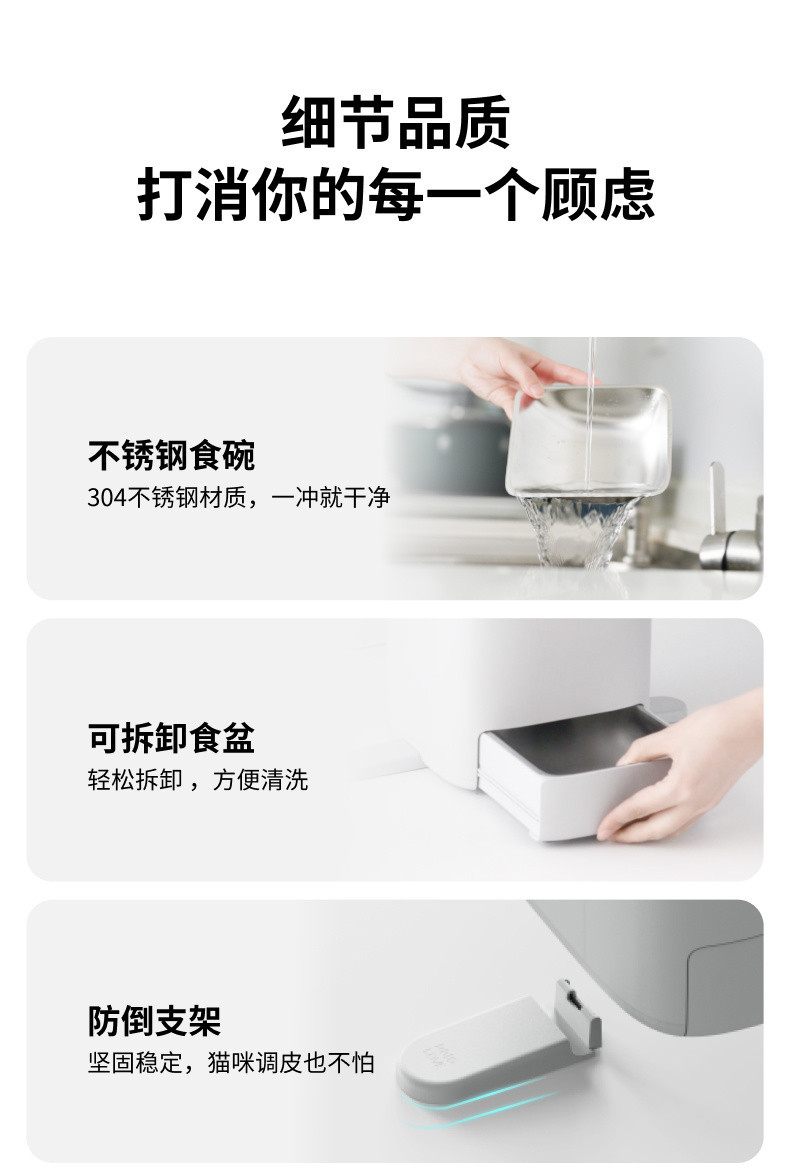 细节品质
打消你的每一个顾虑

不锈钢食碗
304不锈钢材质，一冲就干净

可拆卸食盆
轻松拆卸，方便清洗

防倒支架
坚固稳定，猫咪调皮也不怕