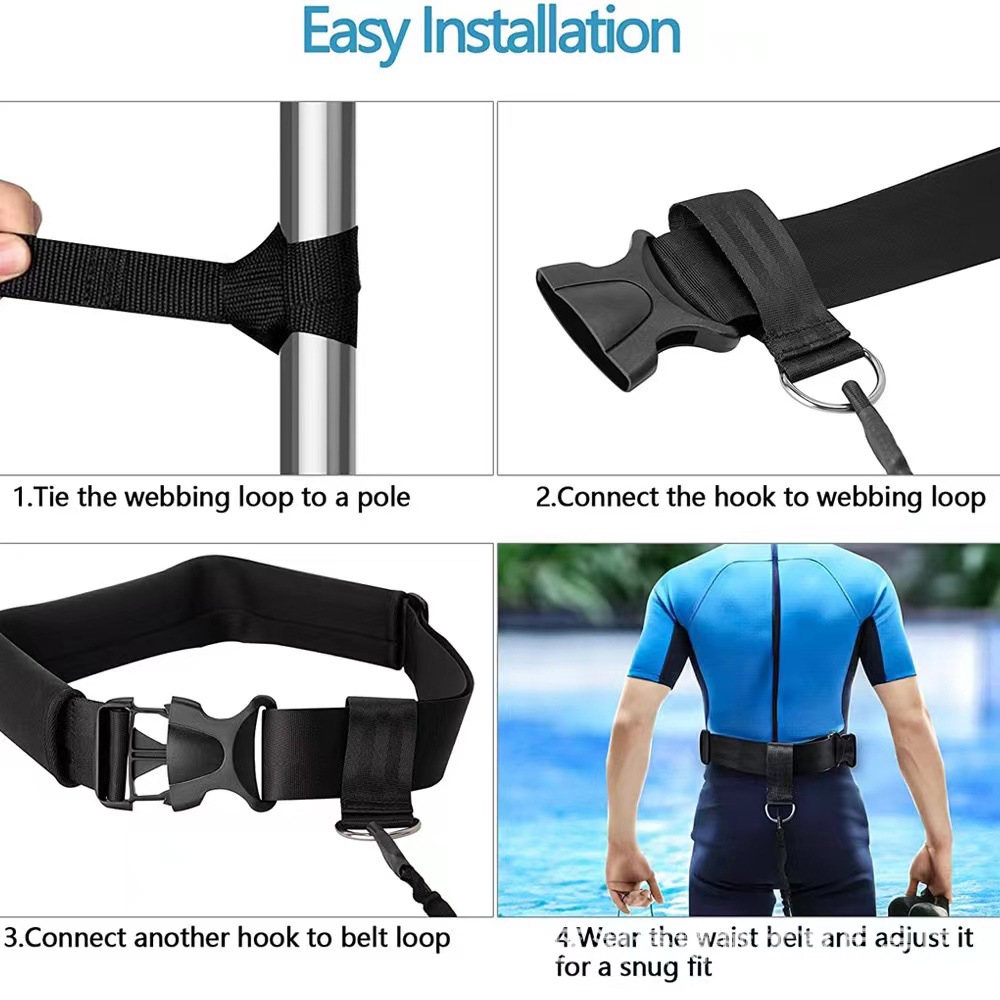 Easy Installation

1.Tie the webbing loop to a pole

2.Connect the hook to webbing loop

3.Connect another hook to belt loop

4.Wear the waist belt and adjust it for a snug fit