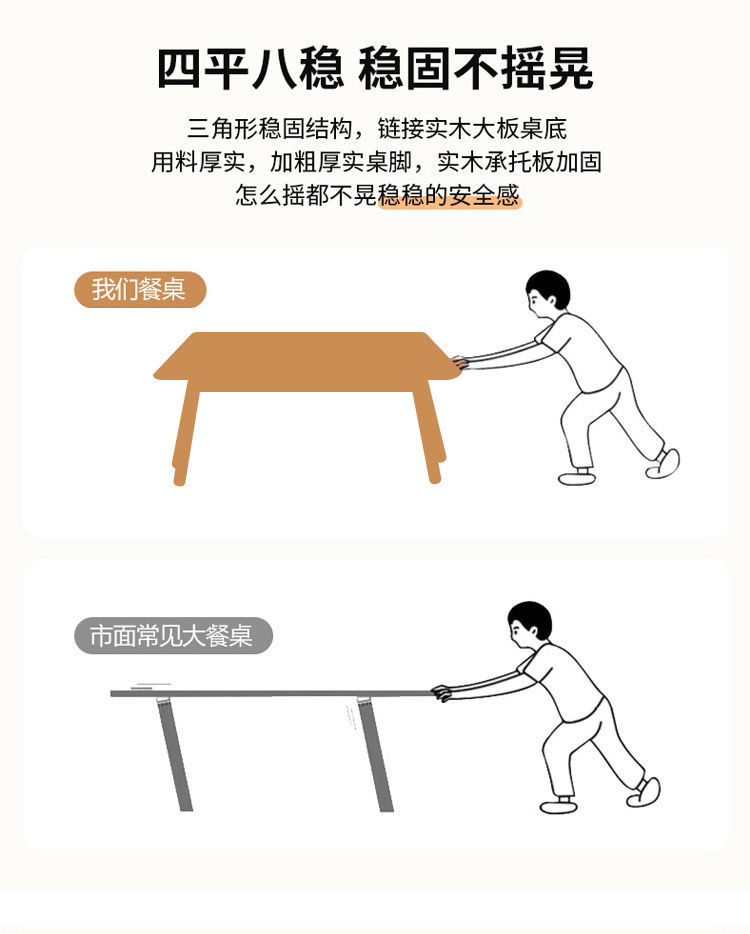 四平八稳 稳固不摇晃

三角形稳固结构，链接实木大板桌底
用料厚实，加粗厚实桌脚，实木承托板加固
怎么摇都不晃稳稳的安全感

我们餐桌

市面常见大餐桌