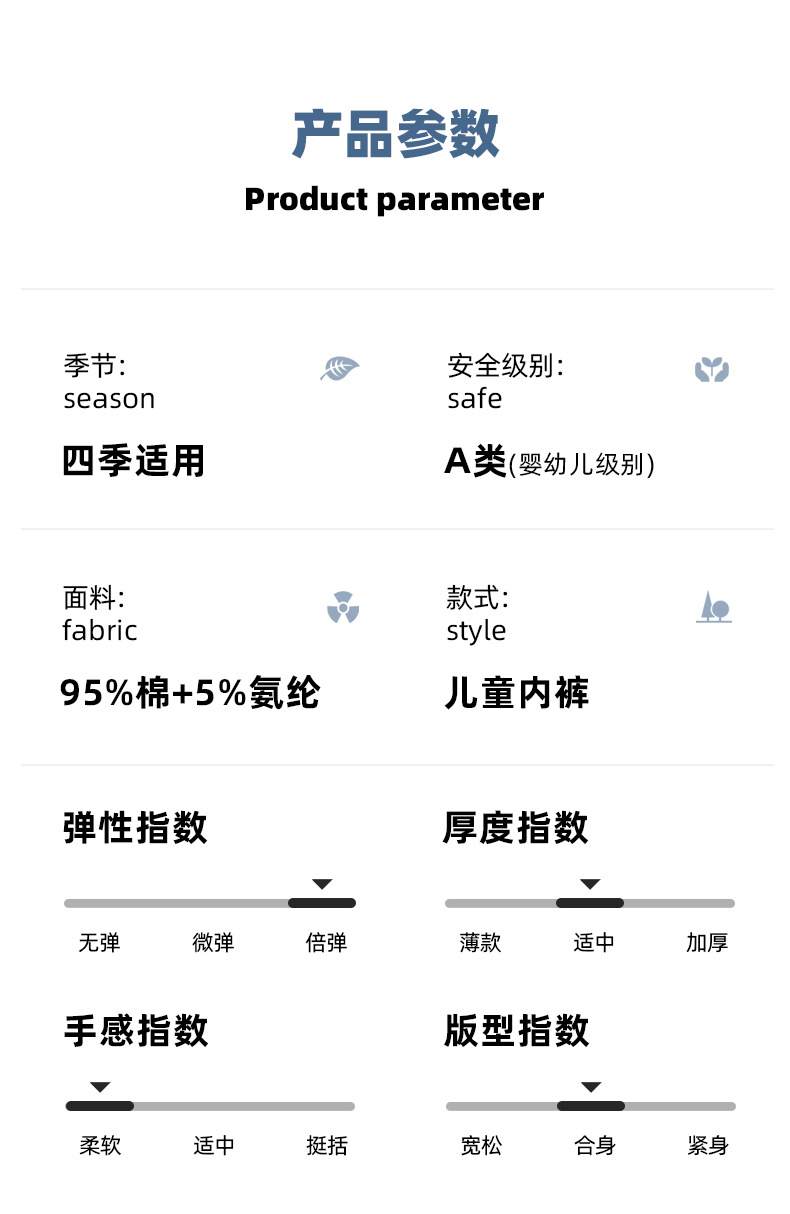 产品参数
Product parameter

季节:
season

四季适用

安全级别:
safe

A类(婴幼儿级别)

面料:
fabric

95%棉+5%氨纶

款式:
style

儿童内裤

弹性指数

无弹 微弹 倍弹

厚度指数

薄款 适中 加厚

手感指数

柔软 适中 挺括

版型指数

宽松 合身 紧身