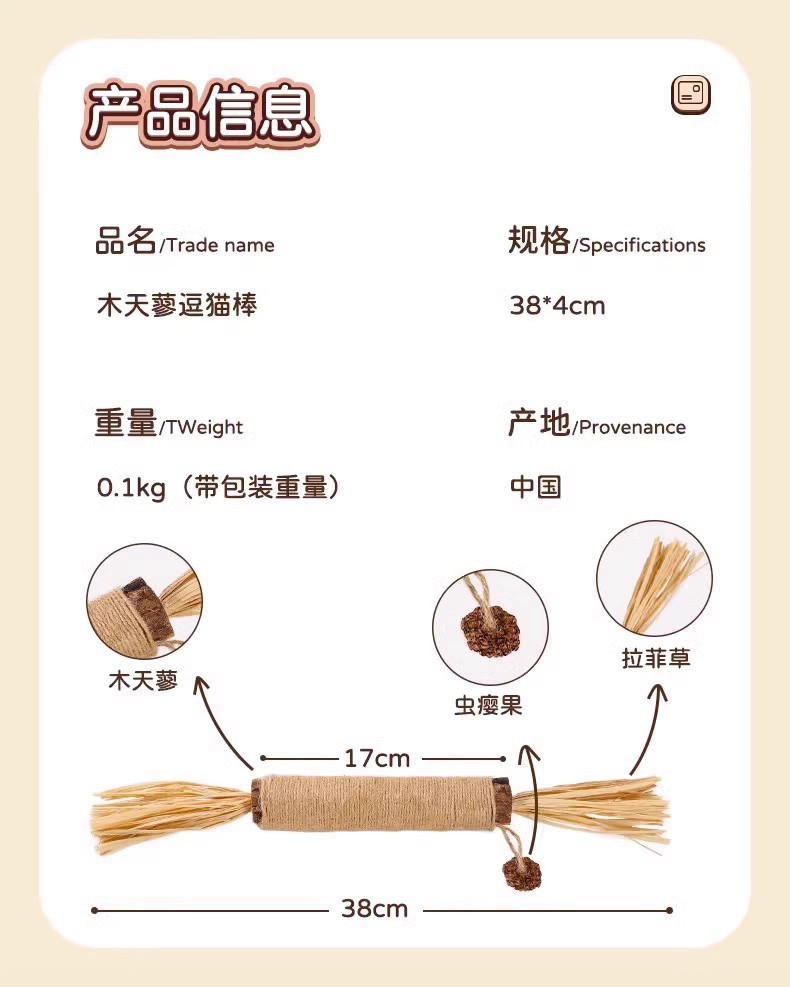 产品信息

品名/Trade name

木天蓼逗猫棒

规格/Specifications

38*4cm

重量/TWeight

0.1kg（带包装重量）

产地/Provenance

中国

木天蓼

虫瘿果

拉菲草

17cm

38cm