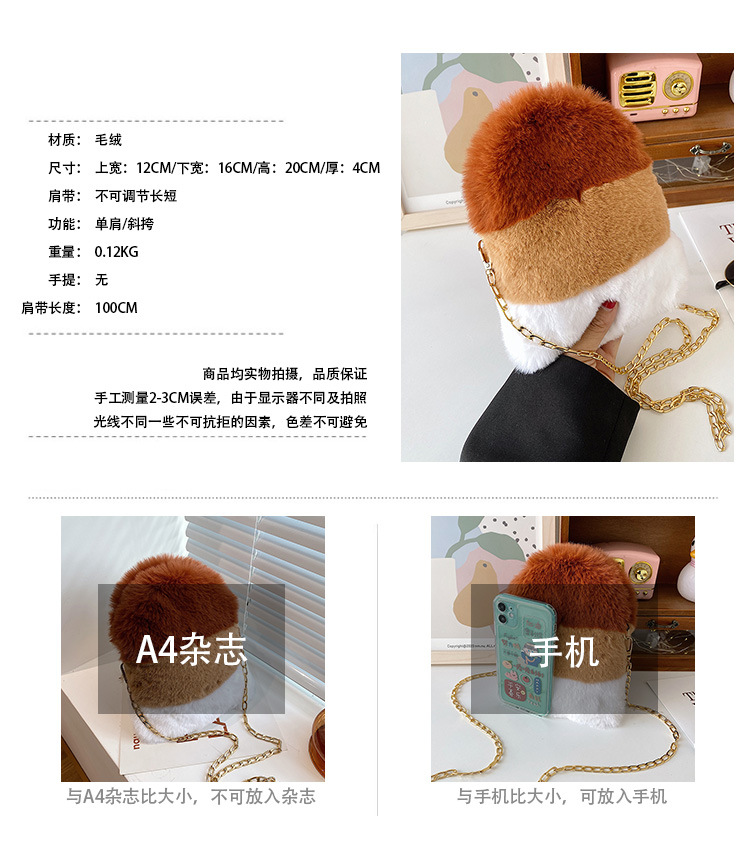 材质：毛绒

尺寸：上宽：12CM/下宽：16CM/高：20CM/厚：4CM

肩带：不可调节长短

功能：单肩/斜挎

重量：0.12KG

手提：无

肩带长度：100CM

商品均实物拍摄，品质保证
手工测量2-3CM误差，由于显示器不同及拍照
光线不同一些不可抗拒的因素，色差不可避免

A4杂志

与A4杂志比大小，不可放入杂志

手机

与手机比大小，可放入手机