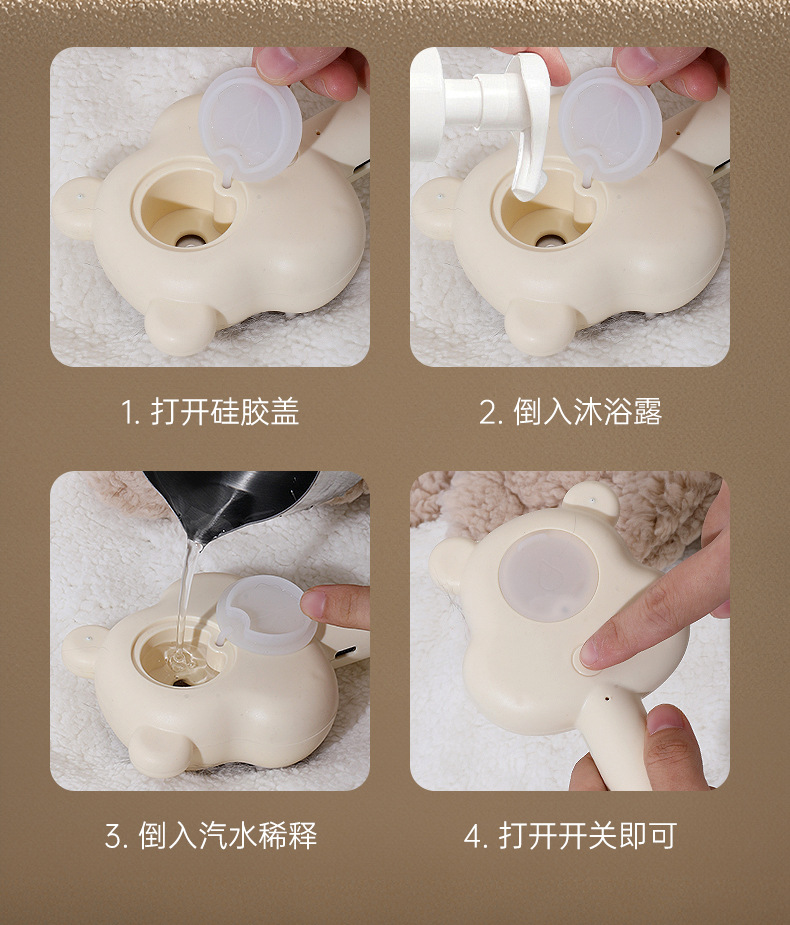 1. 打开硅胶盖

2. 倒入沐浴露

3. 倒入汽水稀释

4. 打开开关即可