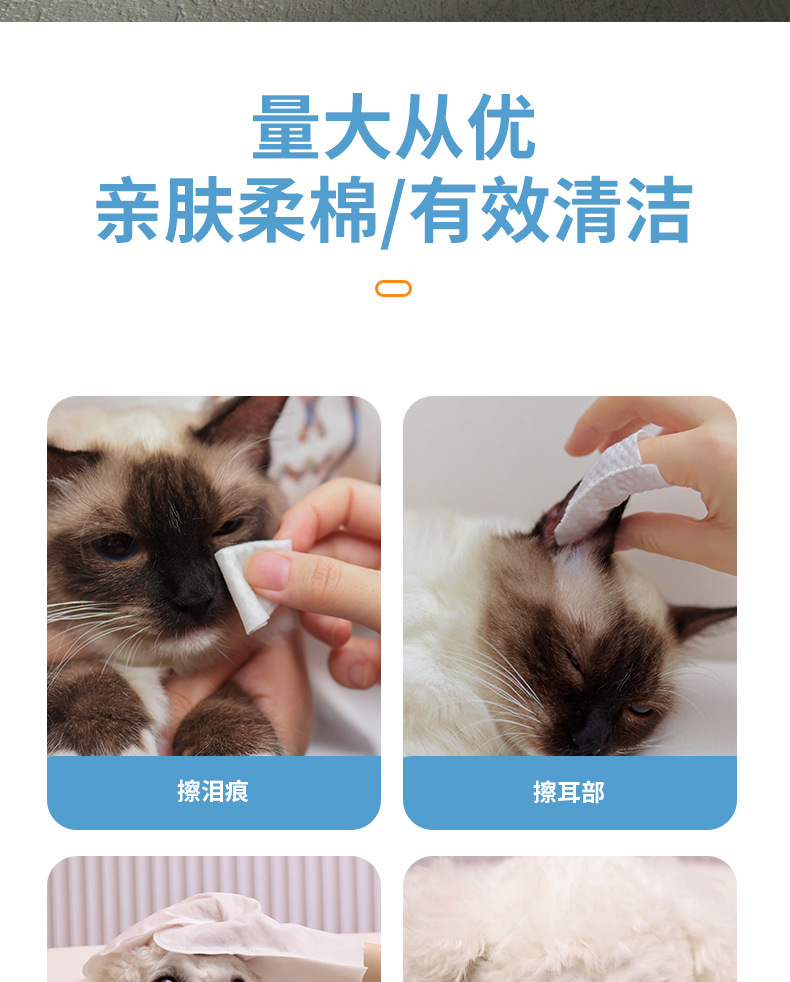 量大从优
亲肤柔棉/有效清洁

擦泪痕

擦耳部