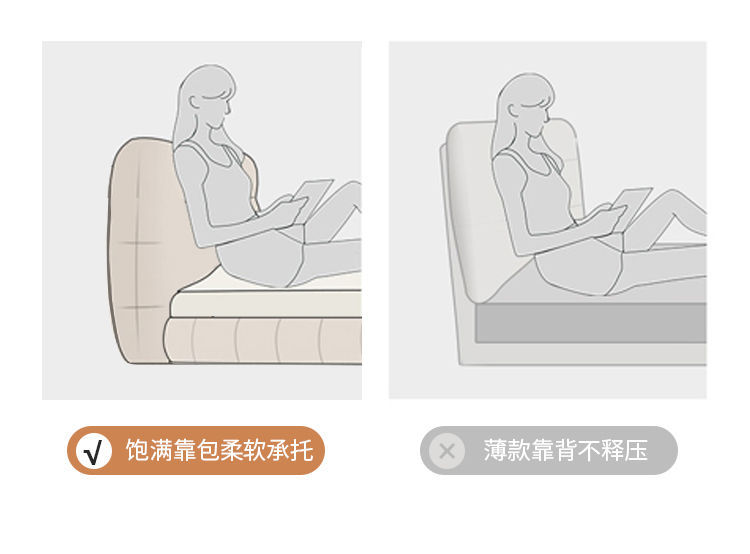 √ 饱满靠包柔软承托

× 薄款靠背不释压