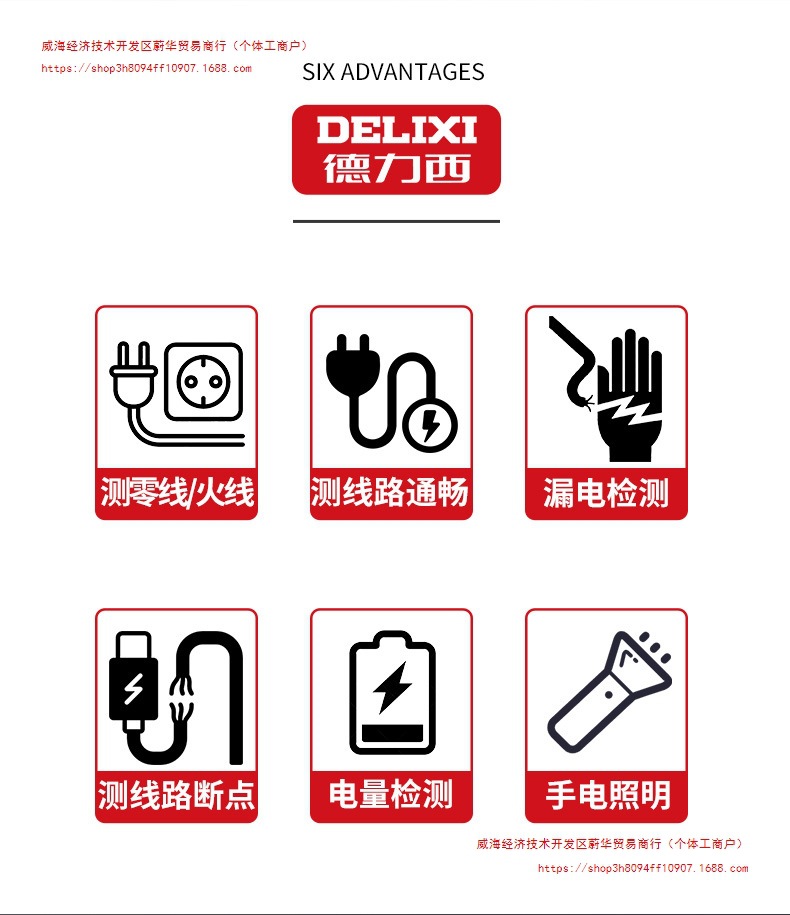 威海经济技术开发区蔚华贸易商行（个体工商户）
https://shop3h8094ff10907.1688.com

SIX ADVANTAGES

DELIXI
德力西

测零线/火线

测线路通畅

漏电检测

测线路断点

电量检测

手电照明

威海经济技术开发区蔚华贸易商行（个体工商户）
https://shop3h8094ff10907.1688.com