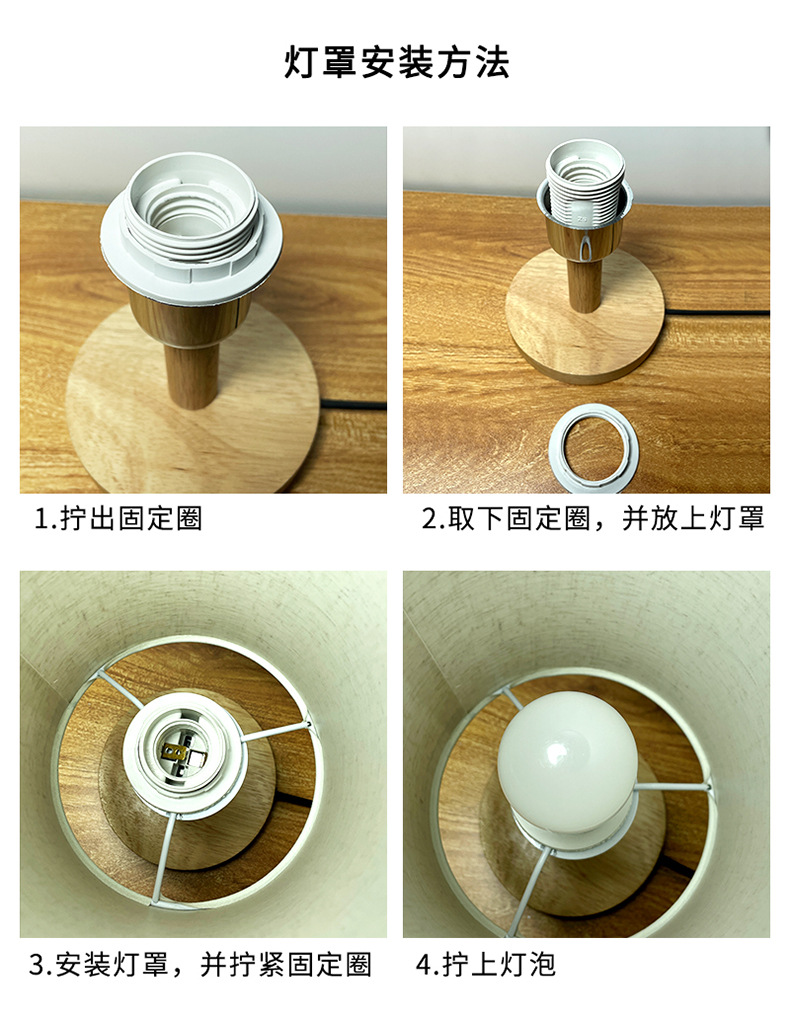 灯罩安装方法

1.拧出固定圈

2.取下固定圈，并放上灯罩

3.安装灯罩，并拧紧固定圈

4.拧上灯泡