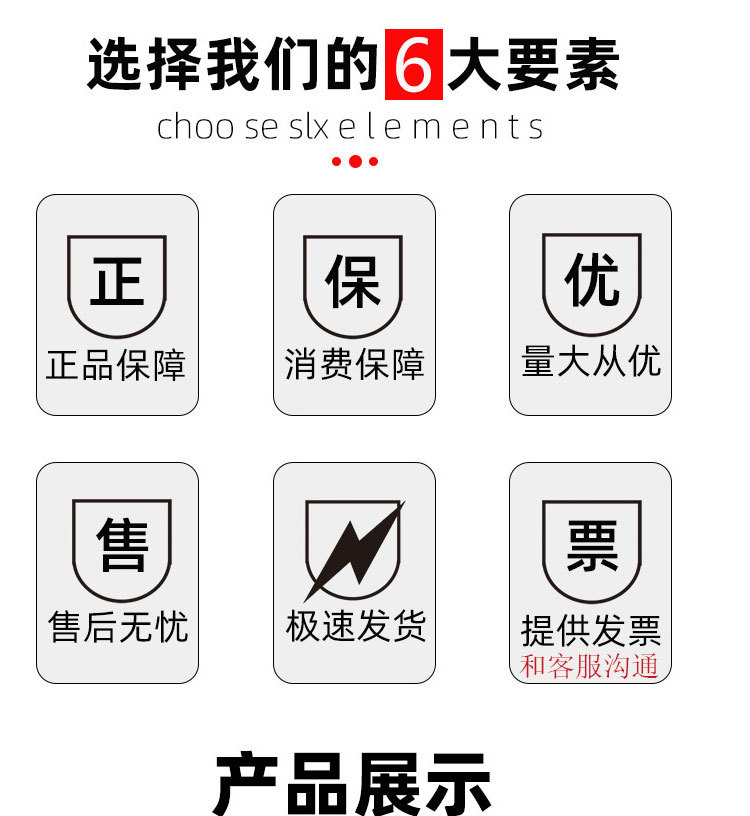 选择我们的6大要素

choo se slx e l e m e n t s

正

正品保障

保

消费保障

优

量大从优

售

售后无忧

极速发货

票

提供发票

和客服沟通

产品展示