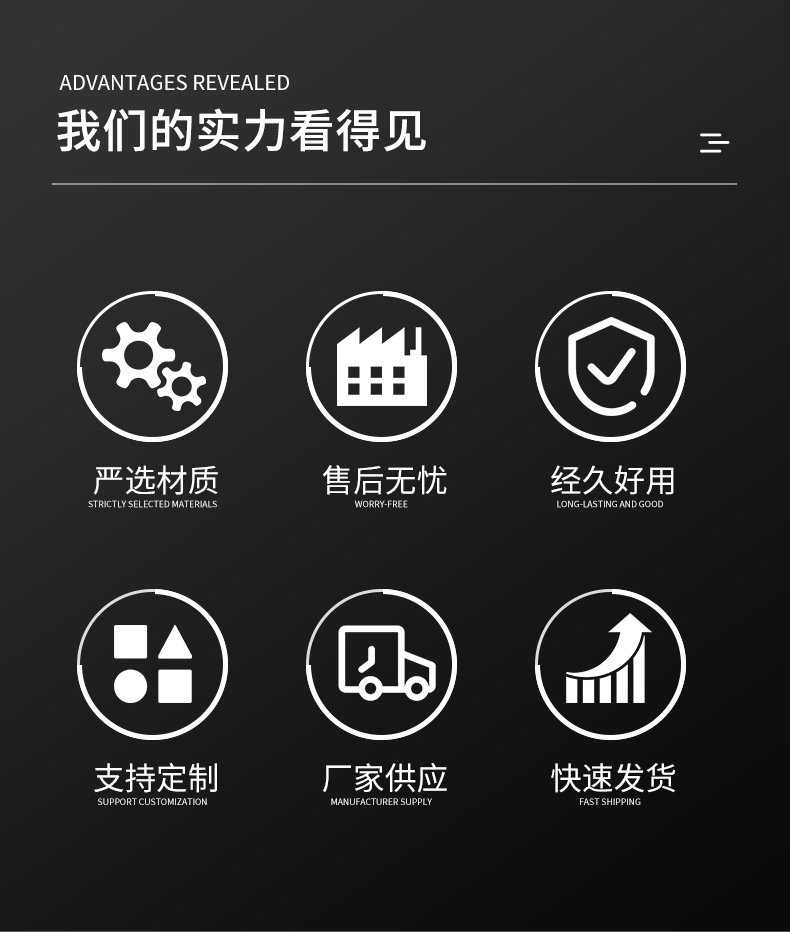 ADVANTAGES REVEALED

我们的实力看得见

严选材质
STRICTLY SELECTED MATERIALS

售后无忧
WORRY-FREE

经久好用
LONG-LASTING AND GOOD

支持定制
SUPPORT CUSTOMIZATION

厂家供应
MANUFACTURER SUPPLY

快速发货
FAST SHIPPING