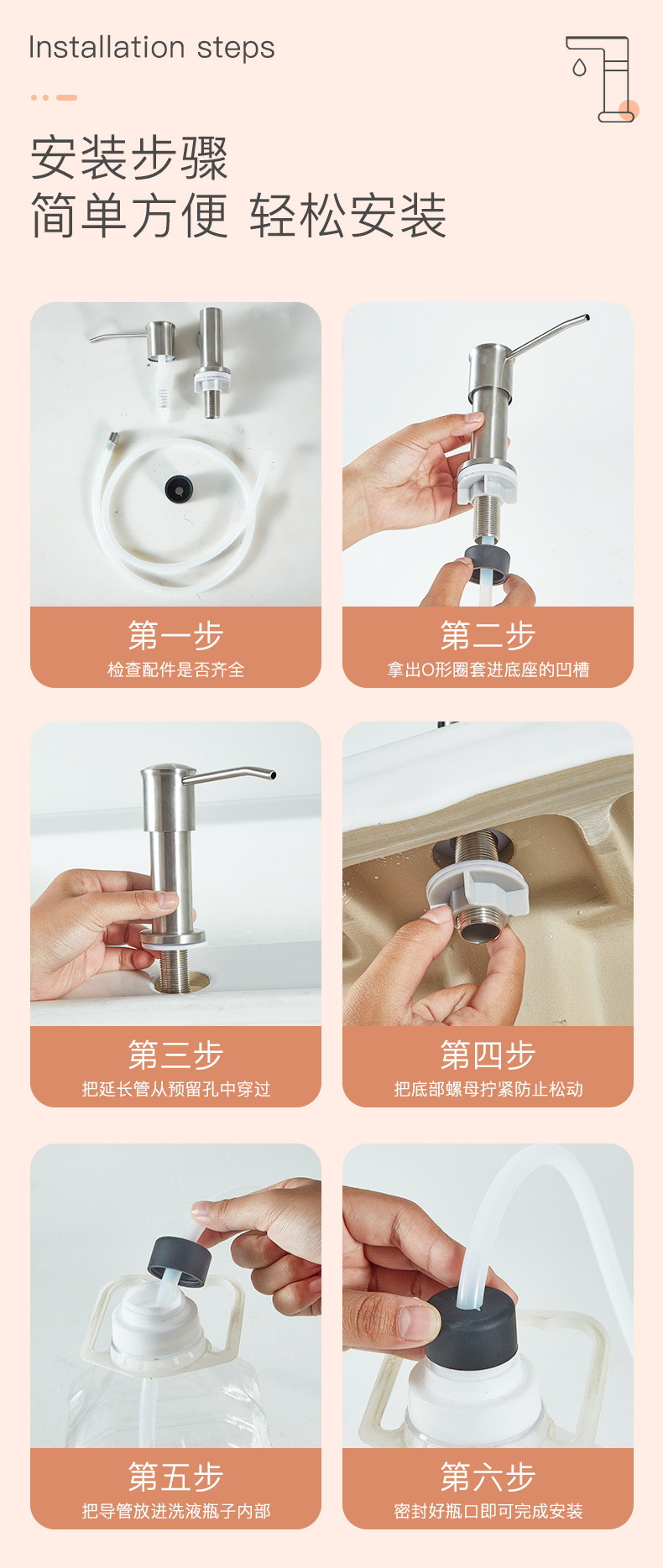 Installation steps

安装步骤
简单方便 轻松安装

第一步
检查配件是否齐全

第二步
拿出O形圈套进底座的凹槽

第三步
把延长管从预留孔中穿过

第四步
把底部螺母拧紧防止松动

第五步
把导管放进洗液瓶子内部

第六步
密封好瓶口即可完成安装