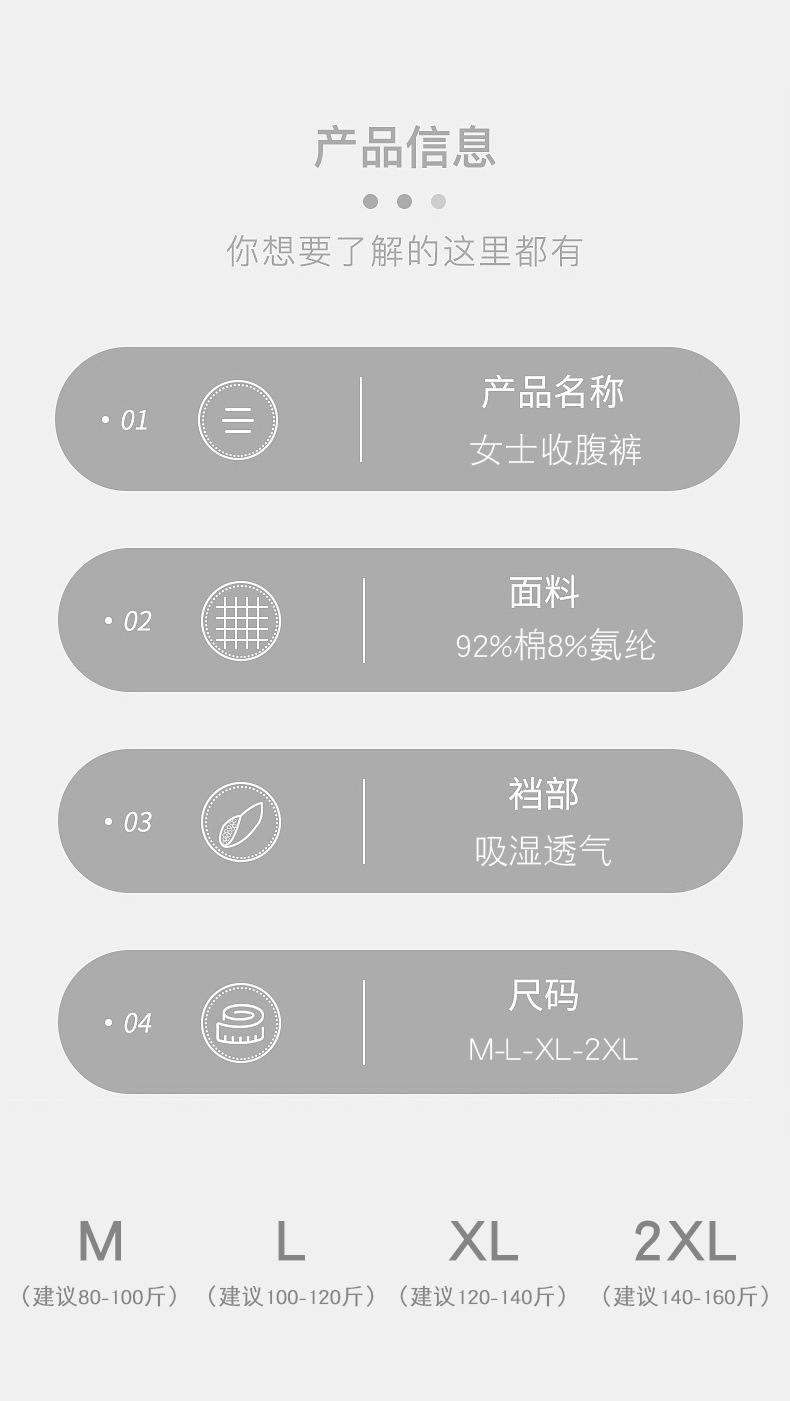 产品信息

你想要了解的这里都有

• 01

产品名称
女士收腹裤

• 02

面料
92%棉8%氨纶

• 03

裆部
吸湿透气

• 04

尺码
M-L-XL-2XL

M
(建议80-100斤)

L
(建议100-120斤)

XL
(建议120-140斤)

2XL
(建议140-160斤)