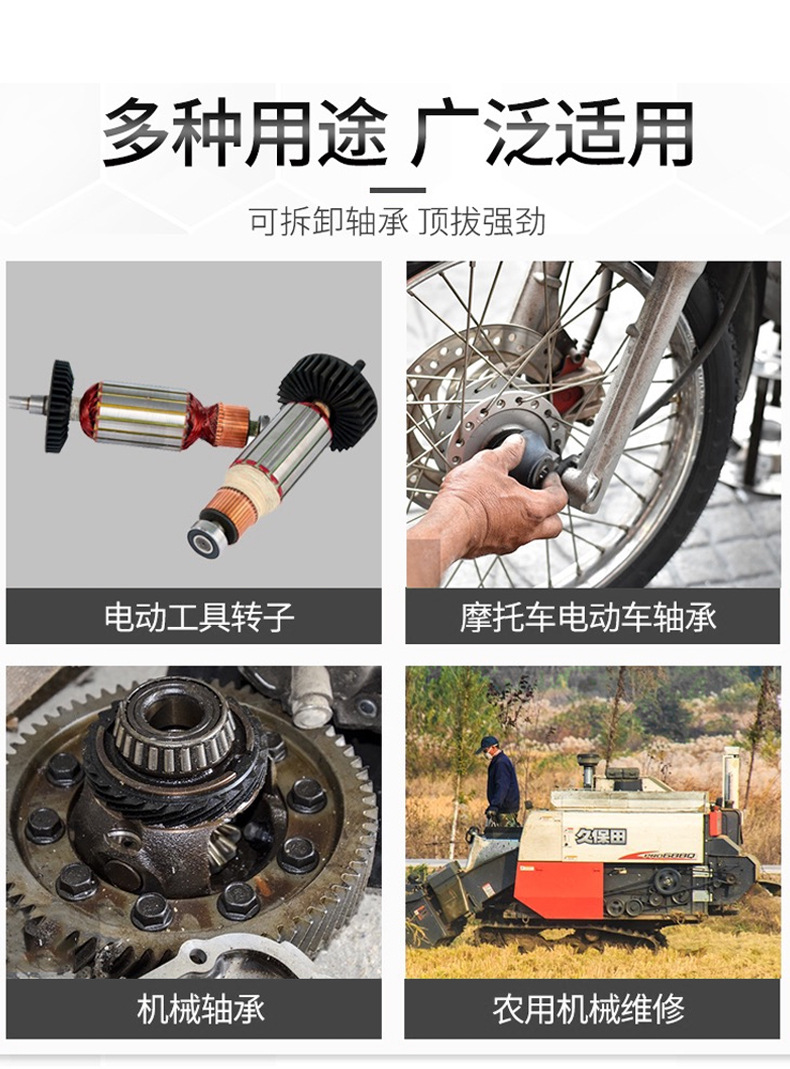 多种用途 广泛适用

可拆卸轴承 顶拔强劲

电动工具转子

摩托车电动车轴承

机械轴承

久保田

农用机械维修