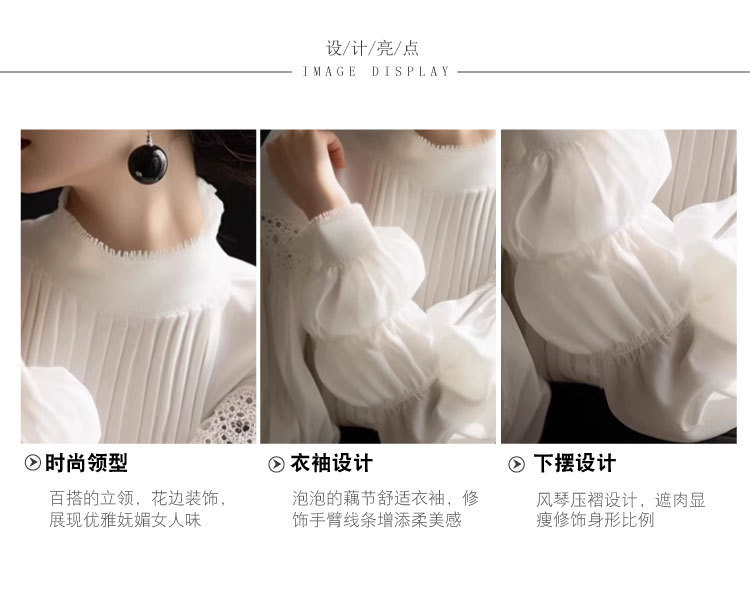 设/计/亮/点

IMAGE DISPLAY

时尚领型

百搭的立领，花边装饰，展现优雅妩媚女人味

衣袖设计

泡泡的藕节舒适衣袖，修饰手臂线条增添柔美感

下摆设计

风琴压褶设计，遮肉显瘦修饰身形比例