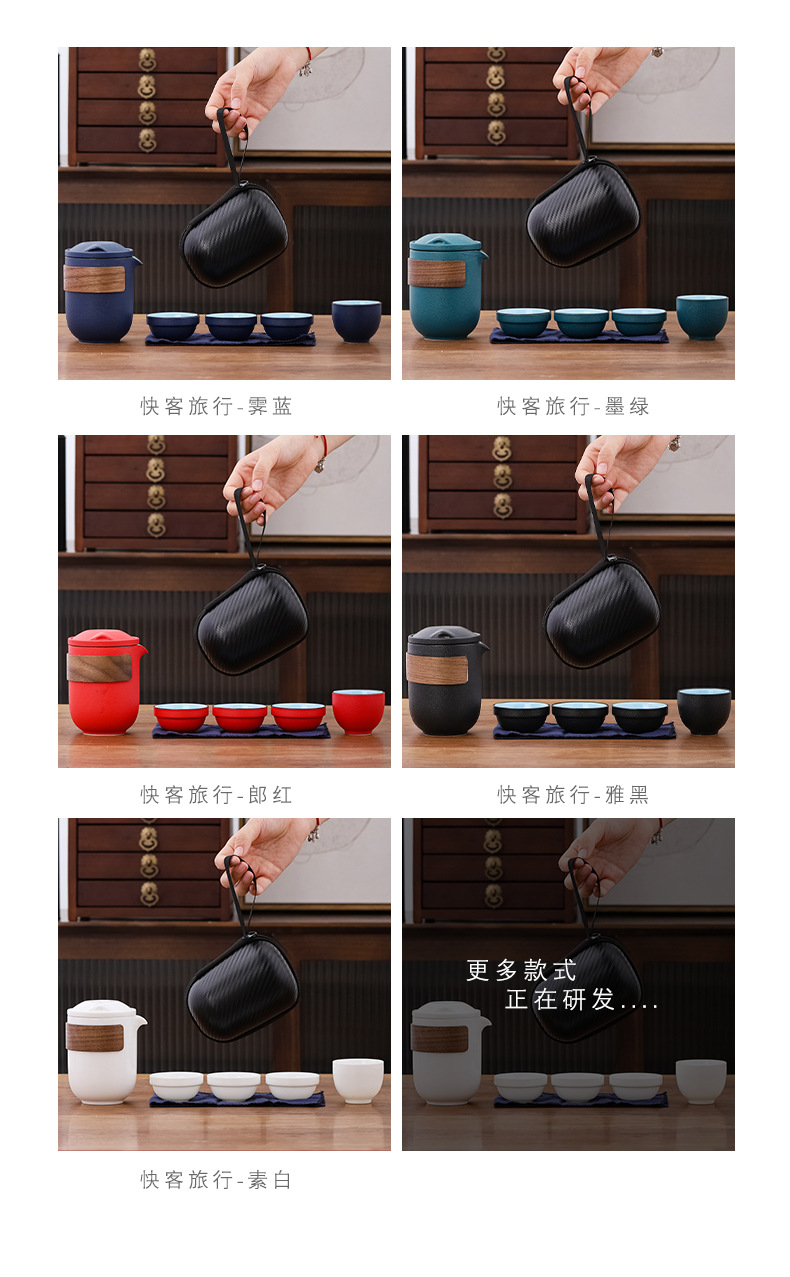 快客旅行-霁蓝

快客旅行-墨绿

快客旅行-郎红

快客旅行-雅黑

快客旅行-素白

更多款式
正在研发....