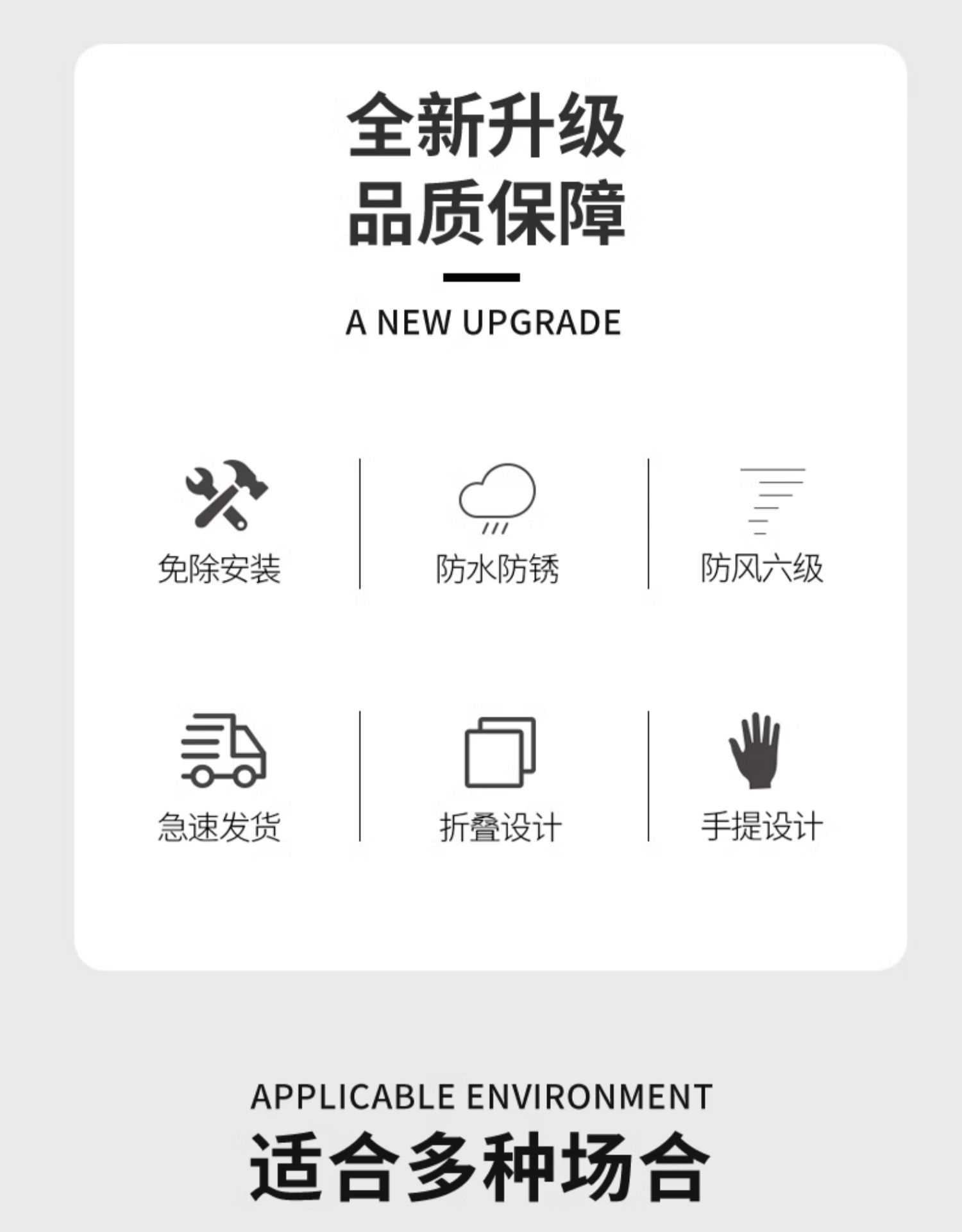 全新升级
品质保障

A NEW UPGRADE

免除安装

防水防锈

防风六级

急速发货

折叠设计

手提设计

APPLICABLE ENVIRONMENT
适合多种场合