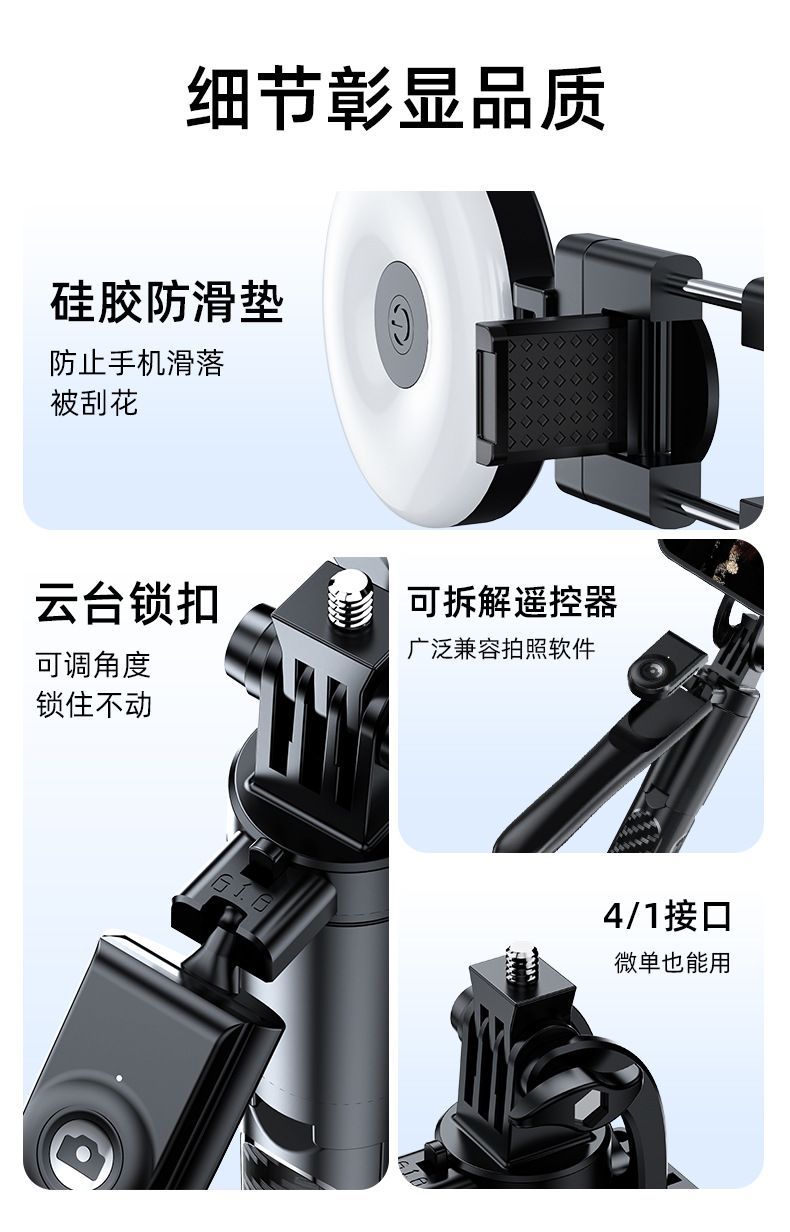 细节彰显品质

硅胶防滑垫

防止手机滑落
被刮花

云台锁扣

可调角度
锁住不动

可拆解遥控器

广泛兼容拍照软件

4/1接口

微单也能用