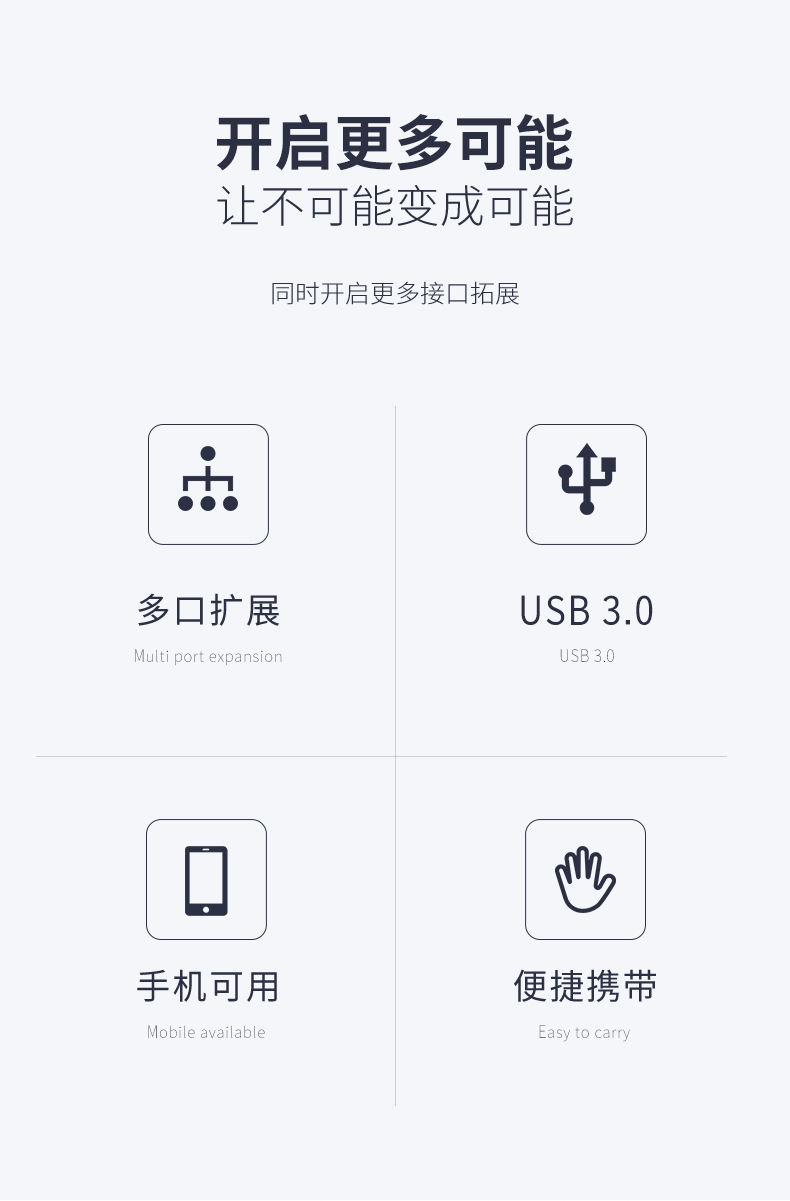 开启更多可能
让不可能变成可能

同时开启更多接口拓展

多口扩展
Multi port expansion

USB 3.0
USB 3.0

手机可用
Mobile available

便捷携带
Easy to carry