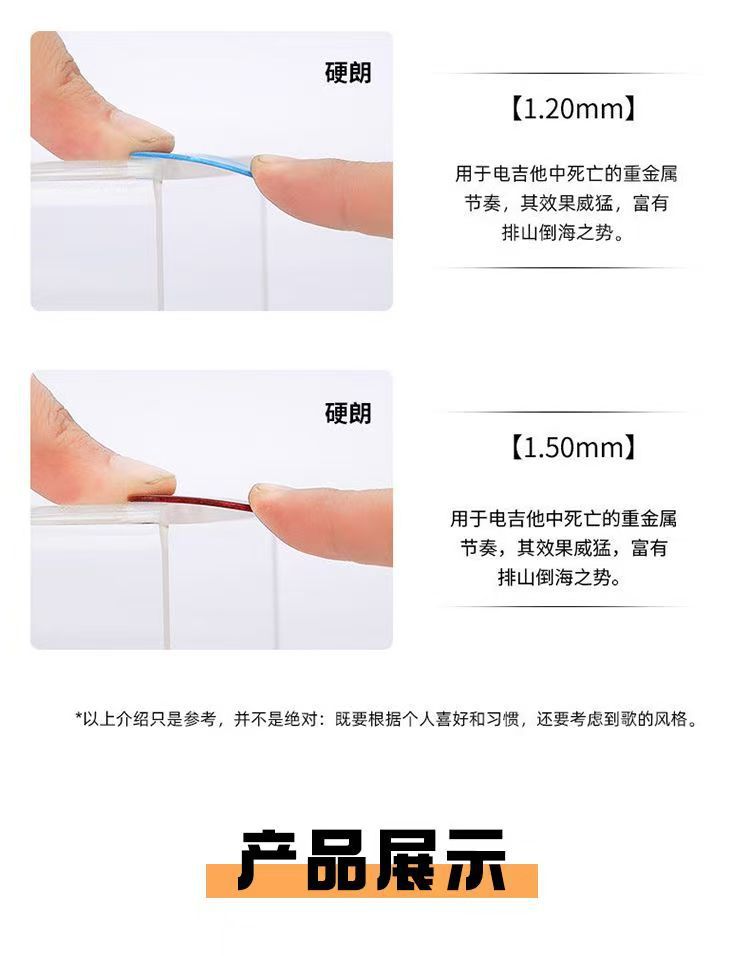 硬朗

【1.20mm】

用于电吉他中死亡的重金属节奏，其效果威猛，富有排山倒海之势。

硬朗

【1.50mm】

用于电吉他中死亡的重金属节奏，其效果威猛，富有排山倒海之势。

*以上介绍只是参考，并不是绝对：既要根据个人喜好和习惯，还要考虑到歌的风格。

产品展示