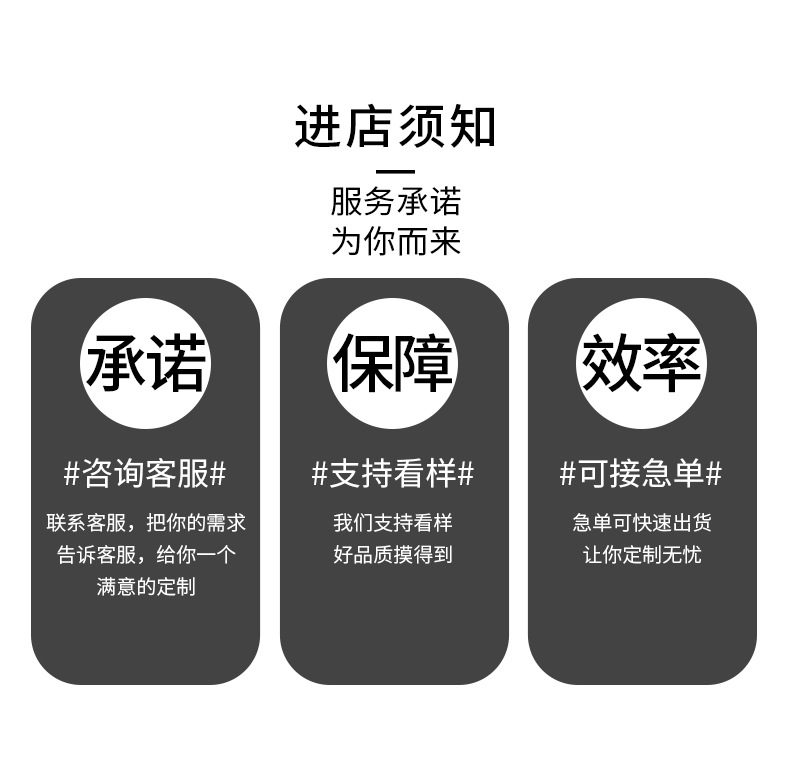 进店须知

服务承诺
为你而来

承诺

#咨询客服#

联系客服，把你的需求告诉客服，给你一个满意的定制

保障

#支持看样#

我们支持看样
好品质摸得到

效率

#可接急单#

急单可快速出货
让你定制无忧