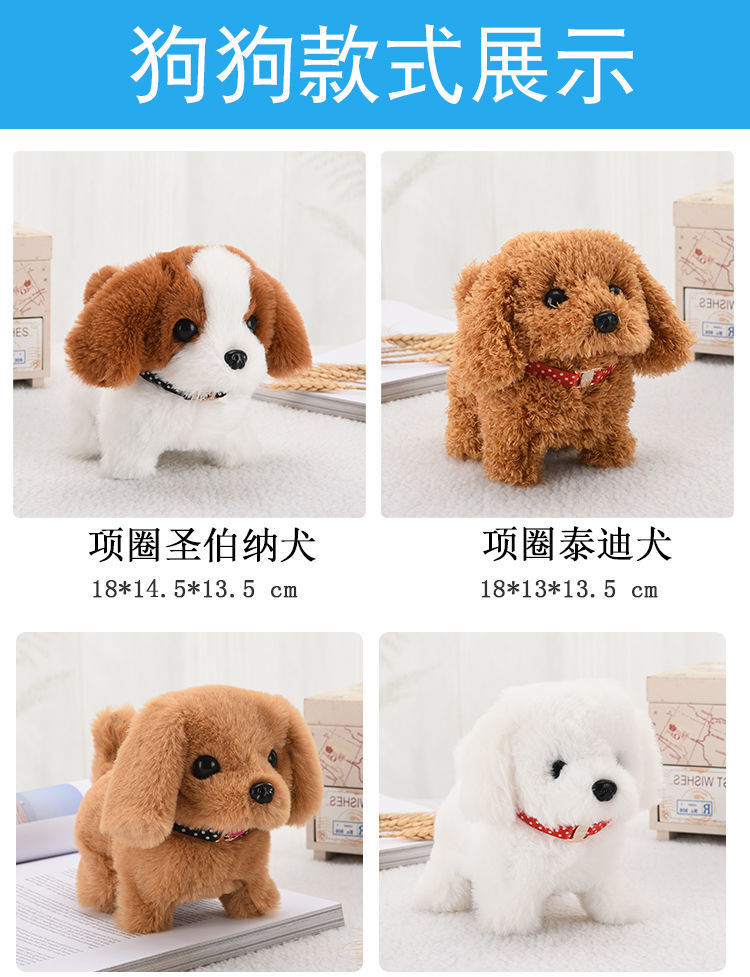 狗狗款式展示

项圈圣伯纳犬
18*14.5*13.5 cm

项圈泰迪犬
18*13*13.5 cm