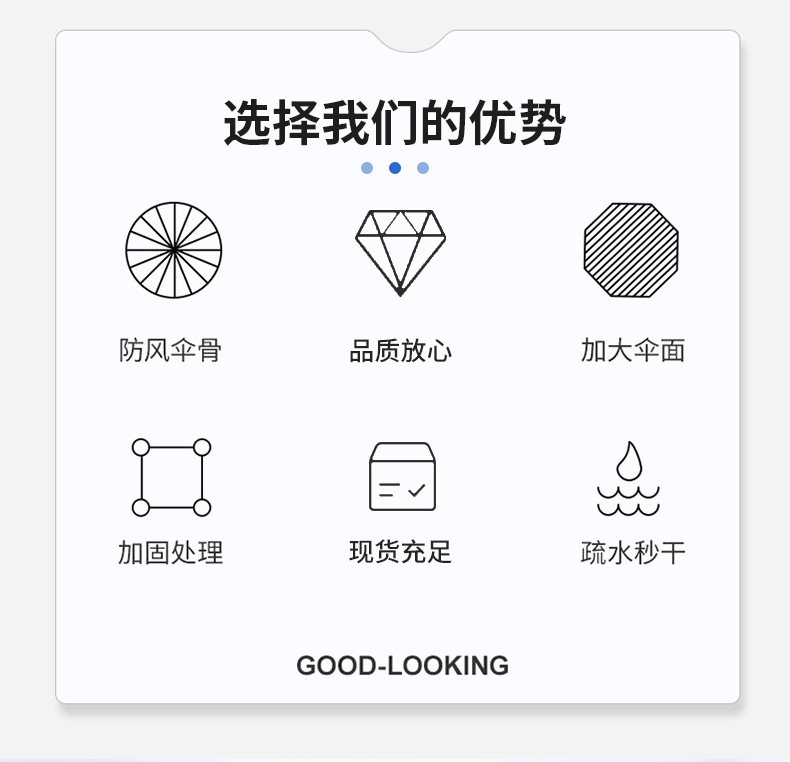 选择我们的优势

防风伞骨

品质放心

加大伞面

加固处理

现货充足

疏水秒干

GOOD-LOOKING