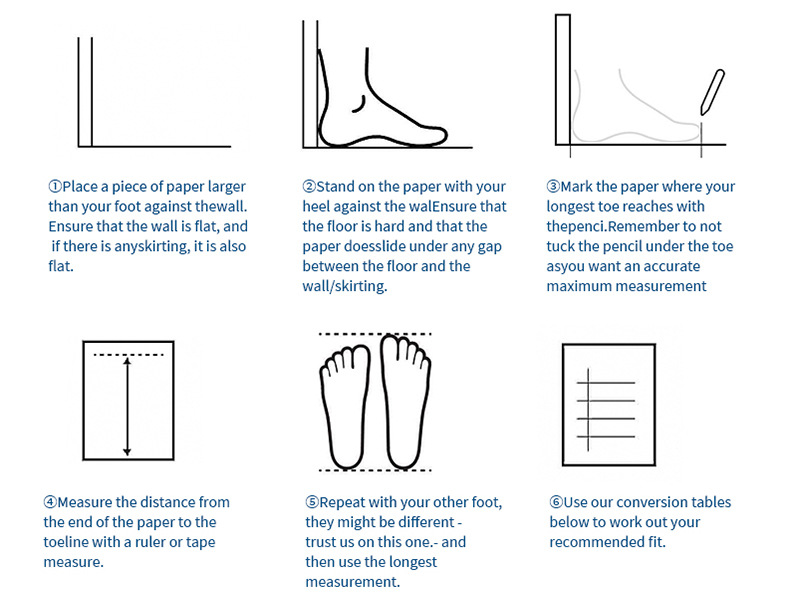 ①Place a piece of paper larger than your foot against thewall. Ensure that the wall is flat, and if there is anyskirting, it is also flat.

②Stand on the paper with your heel against the walEnsure that the floor is hard and that the paper doesslide under any gap between the floor and the wall/skirting.

③Mark the paper where your longest toe reaches with thepenci.Remember to not tuck the pencil under the toe asyou want an accurate maximum measurement

④Measure the distance from the end of the paper to the toeline with a ruler or tape measure.

⑤Repeat with your other foot, they might be different - trust us on this one.- and then use the longest measurement.

⑥Use our conversion tables below to work out your recommended fit.