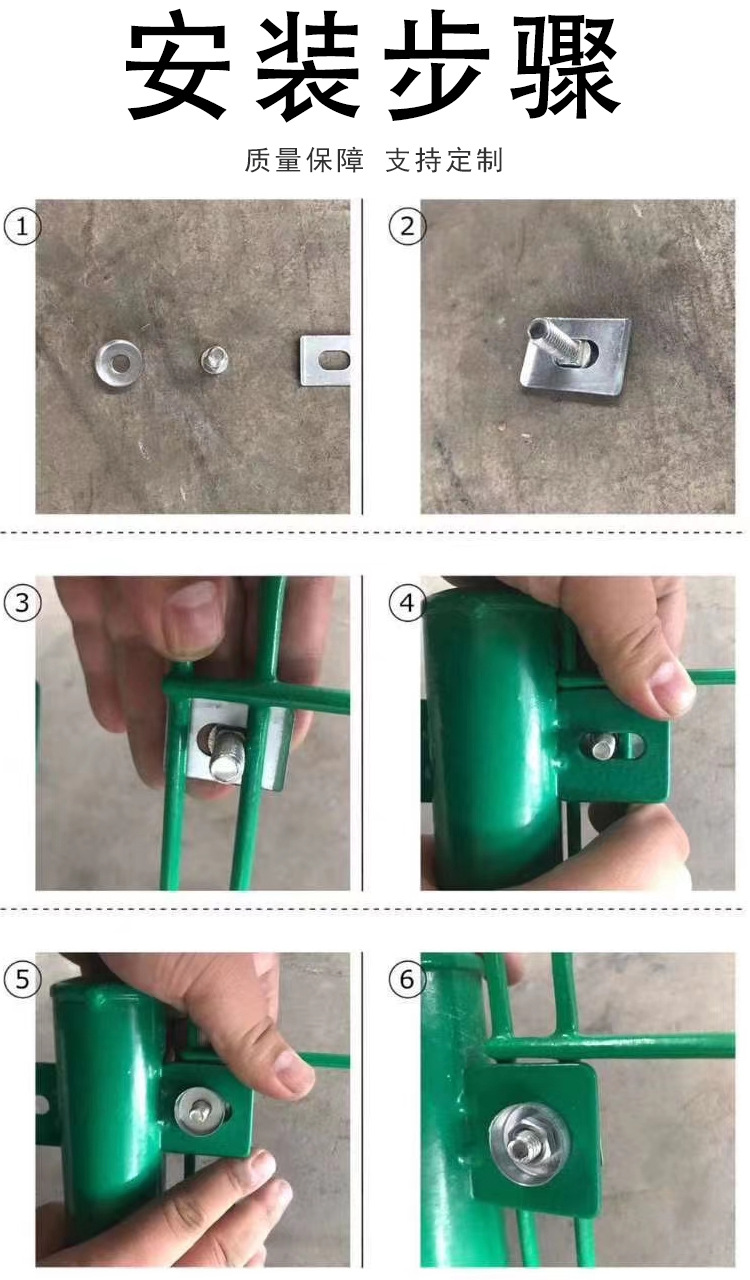 安装步骤

质量保障 支持定制

①

②

③

④

⑤

⑥